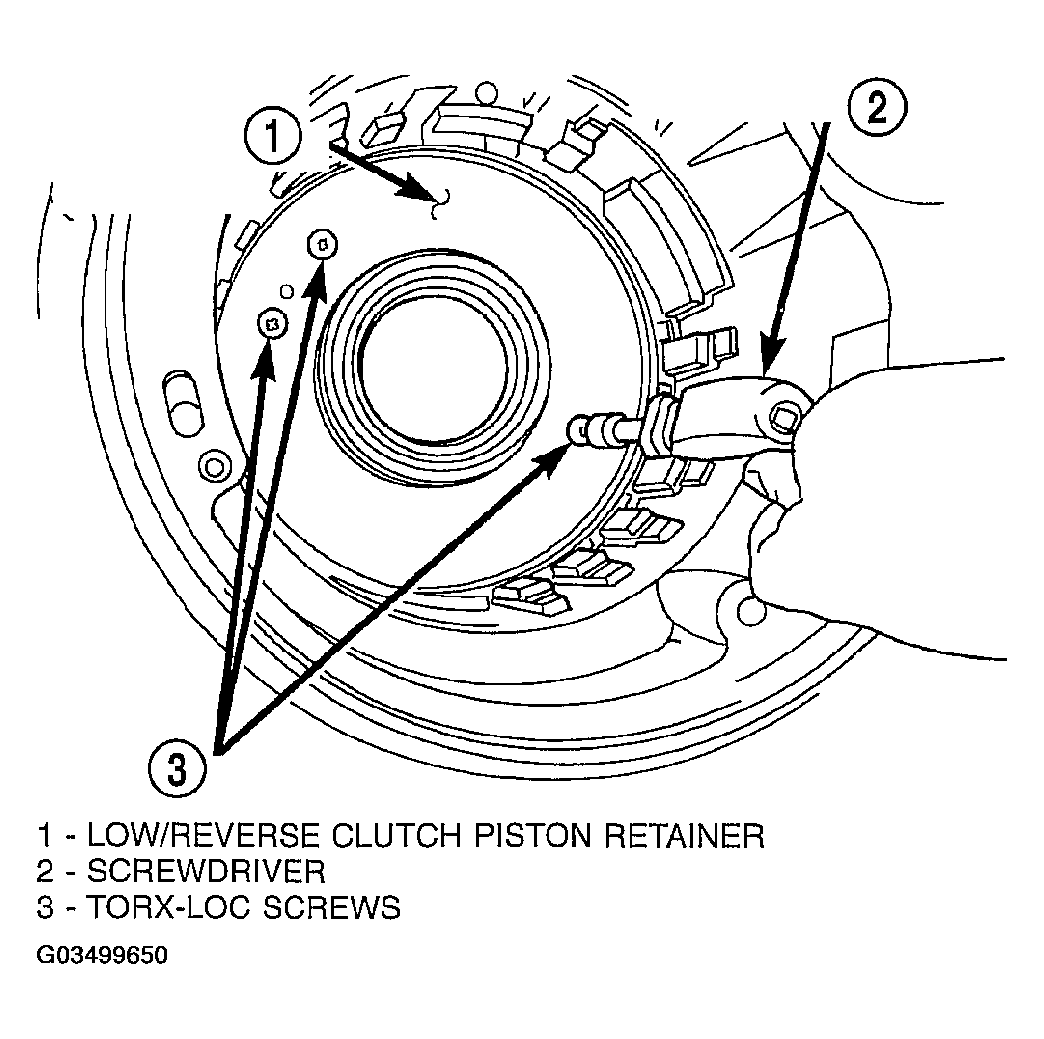 1

2

3

1 - LOW/REVERSE CLUTCH PISTON RETAINER
2 - SCREWDRIVER
3 - TORX-LOC SCREWS

G03499650