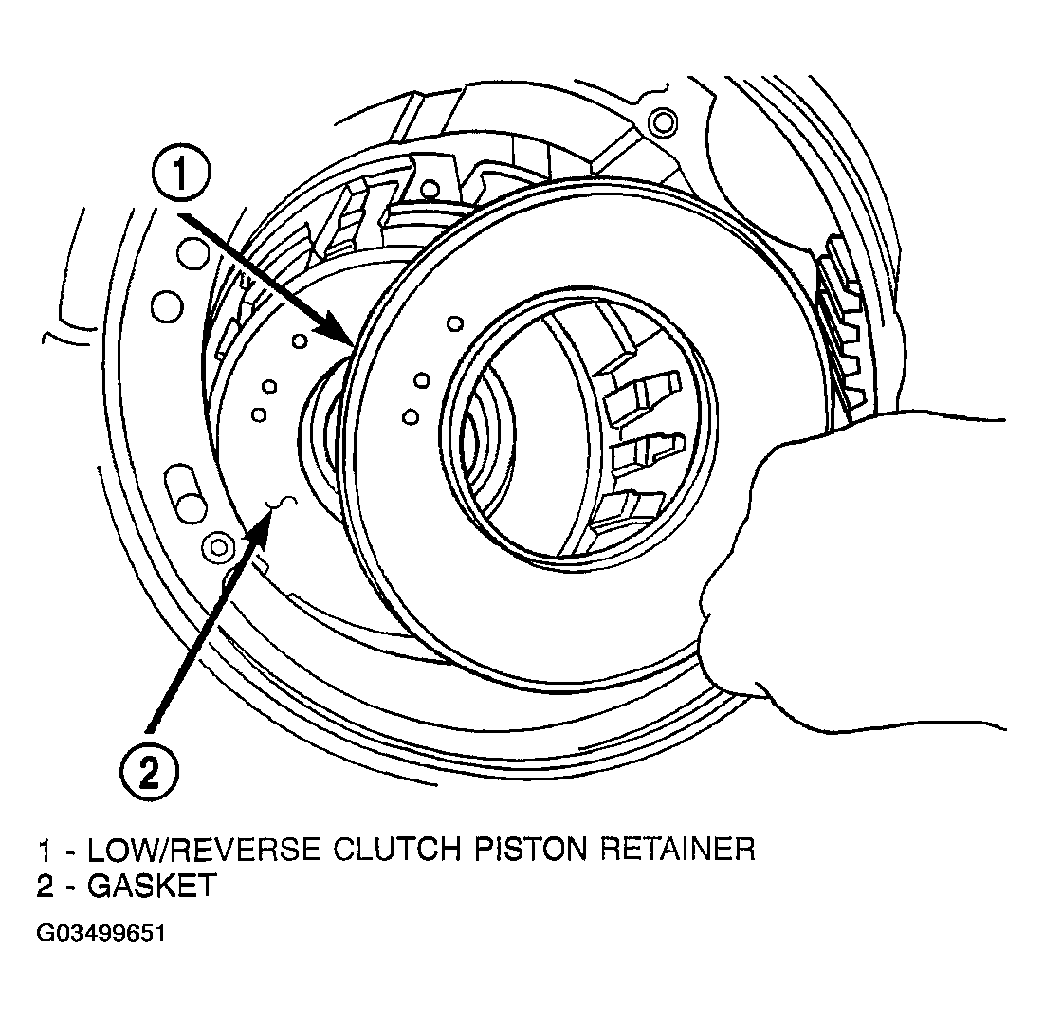 1

2

1 - LOW/REVERSE CLUTCH PISTON RETAINER
2 - GASKET

G03499651