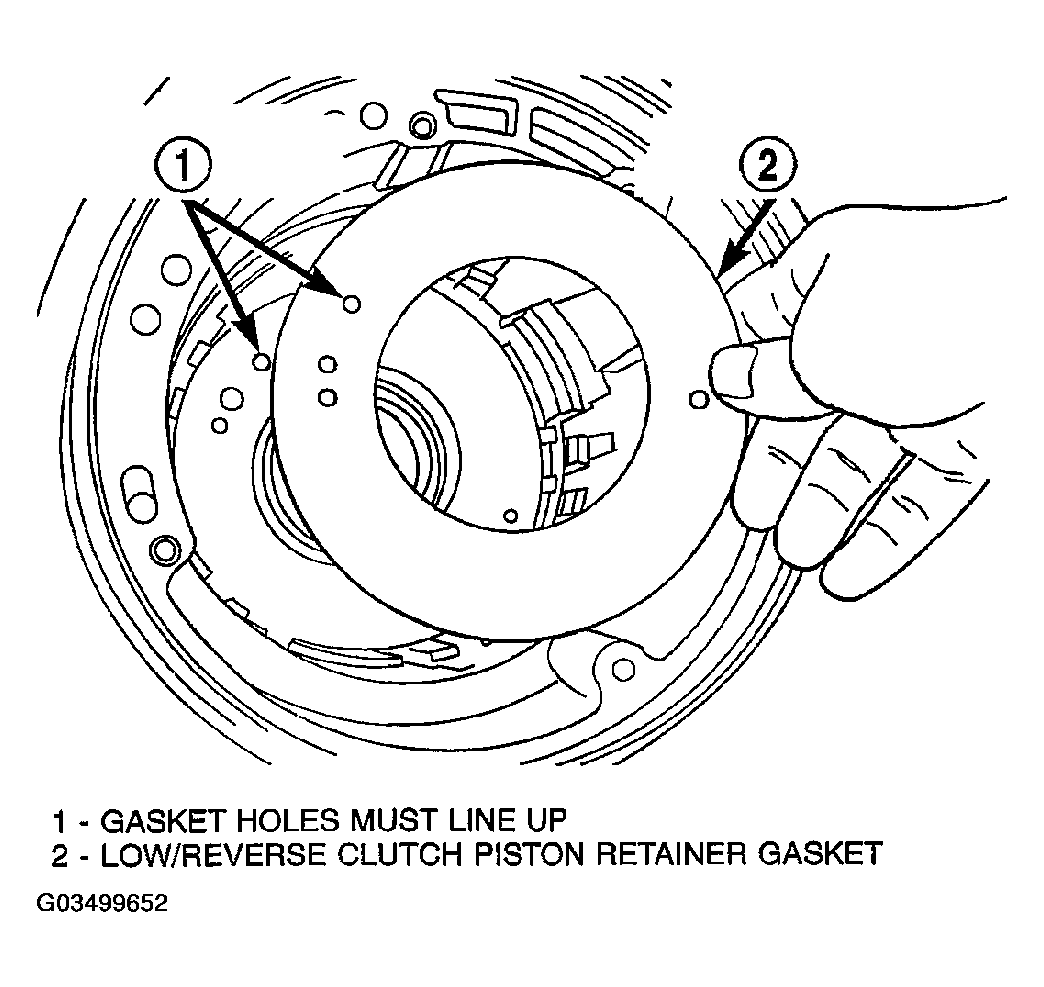 1

2

1 - GASKET HOLES MUST LINE UP
2 - LOW/REVERSE CLUTCH PISTON RETAINER GASKET

G03499652