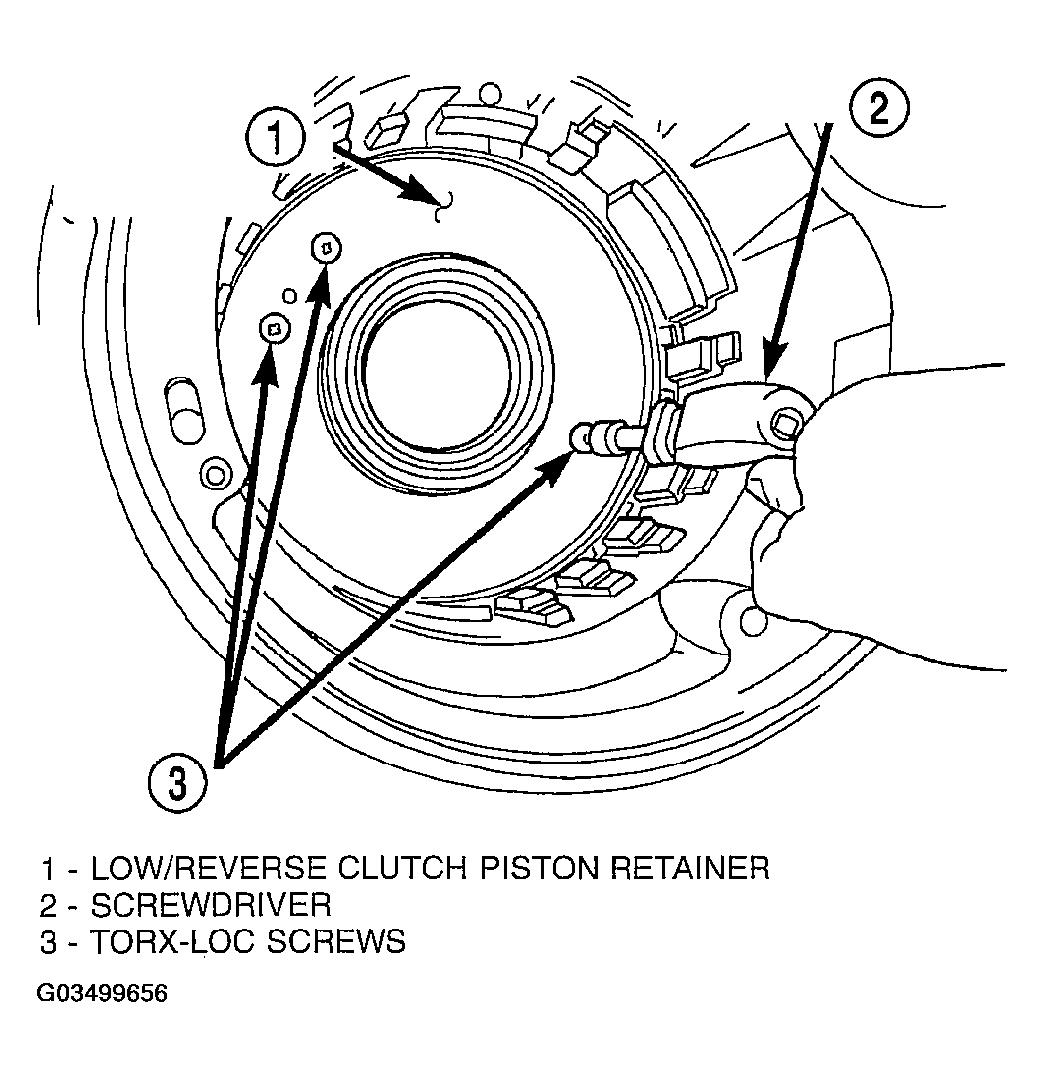 1

2

3

1 - LOW/REVERSE CLUTCH PISTON RETAINER
2 - SCREWDRIVER
3 - TORX-LOC SCREWS

G03499656