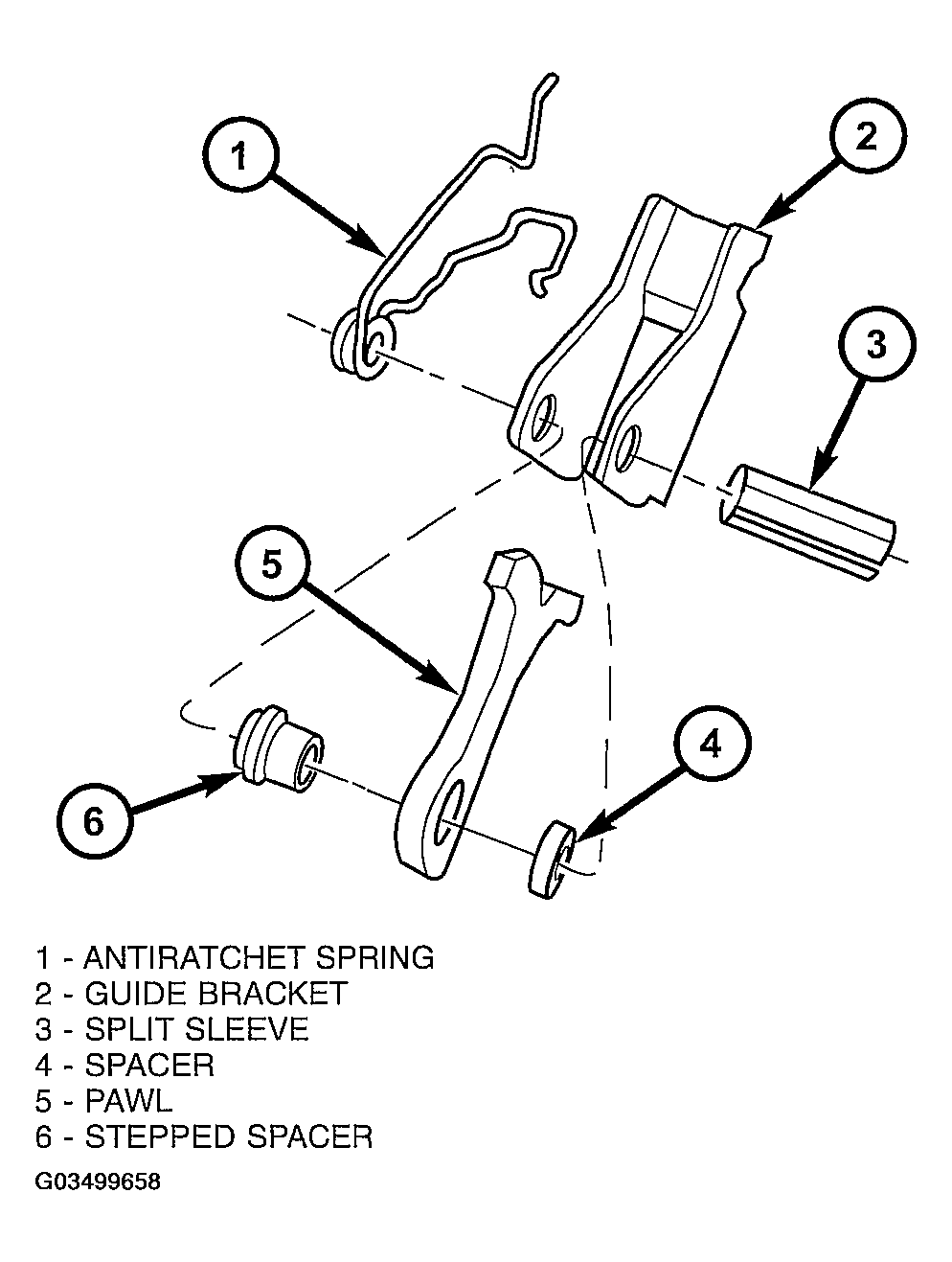 1

2

3

5

4

6

1 - ANTIRATCHET SPRING
2 - GUIDE BRACKET
3 - SPLIT SLEEVE
4 - SPACER
5 - PAWL
6 - STEPPED SPACER

G03499658