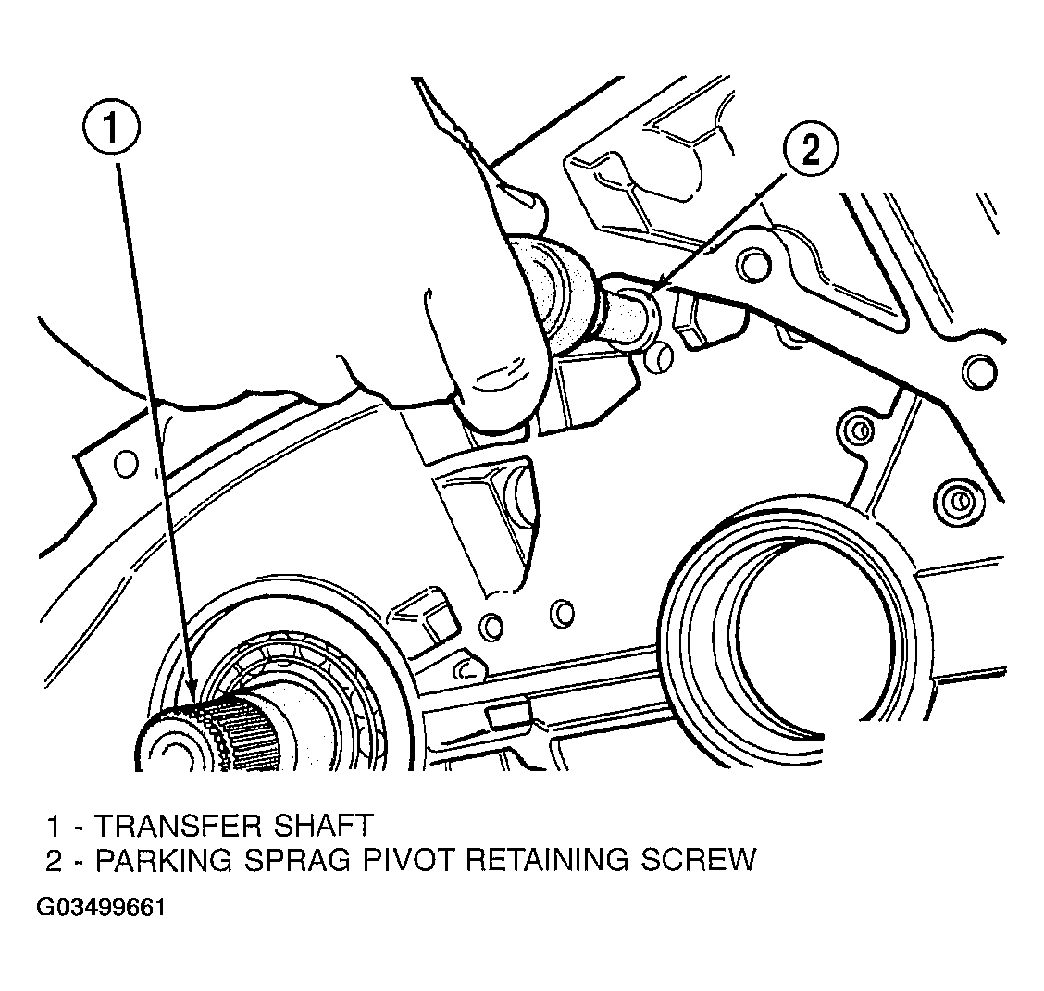 1

2

1 - TRANSFER SHAFT
2 - PARKING SPRAG PIVOT RETAINING SCREW

G03499661