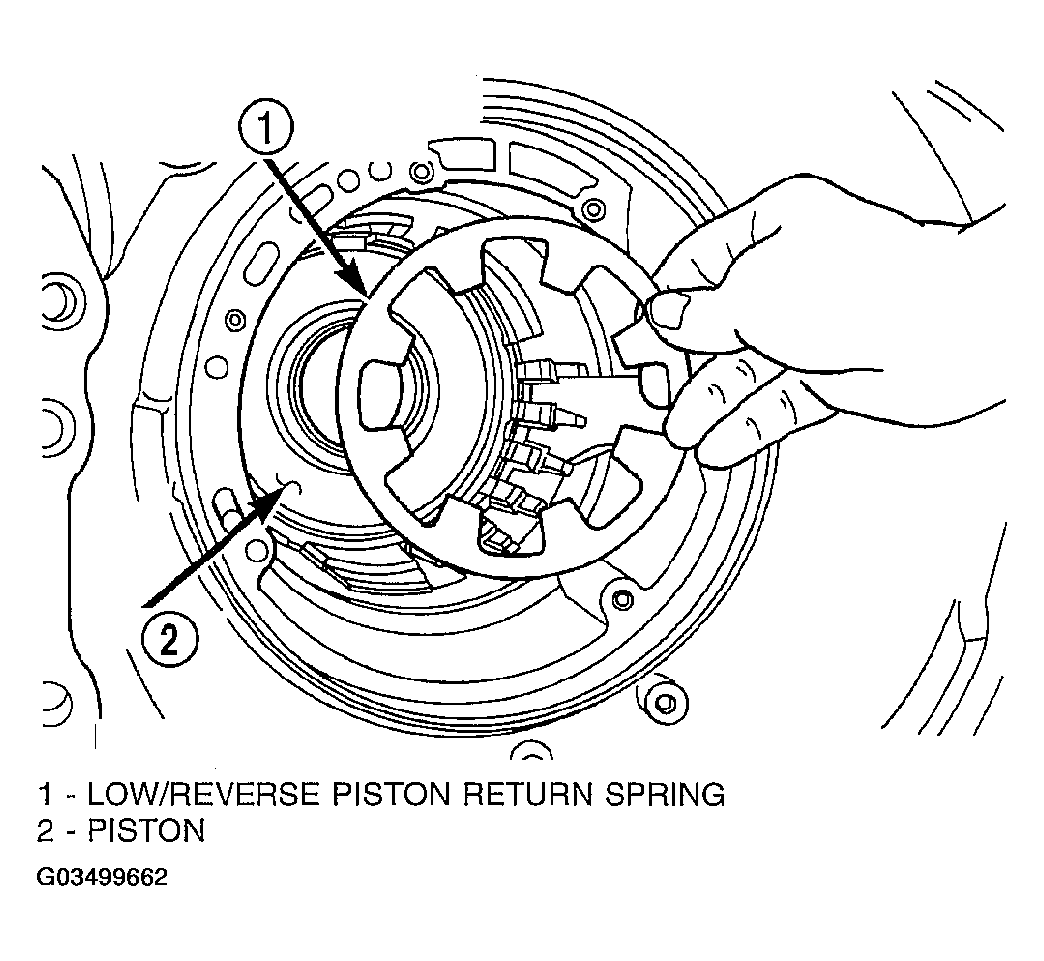 1

2

1 - LOW/REVERSE PISTON RETURN SPRING
2 - PISTON

G03499662