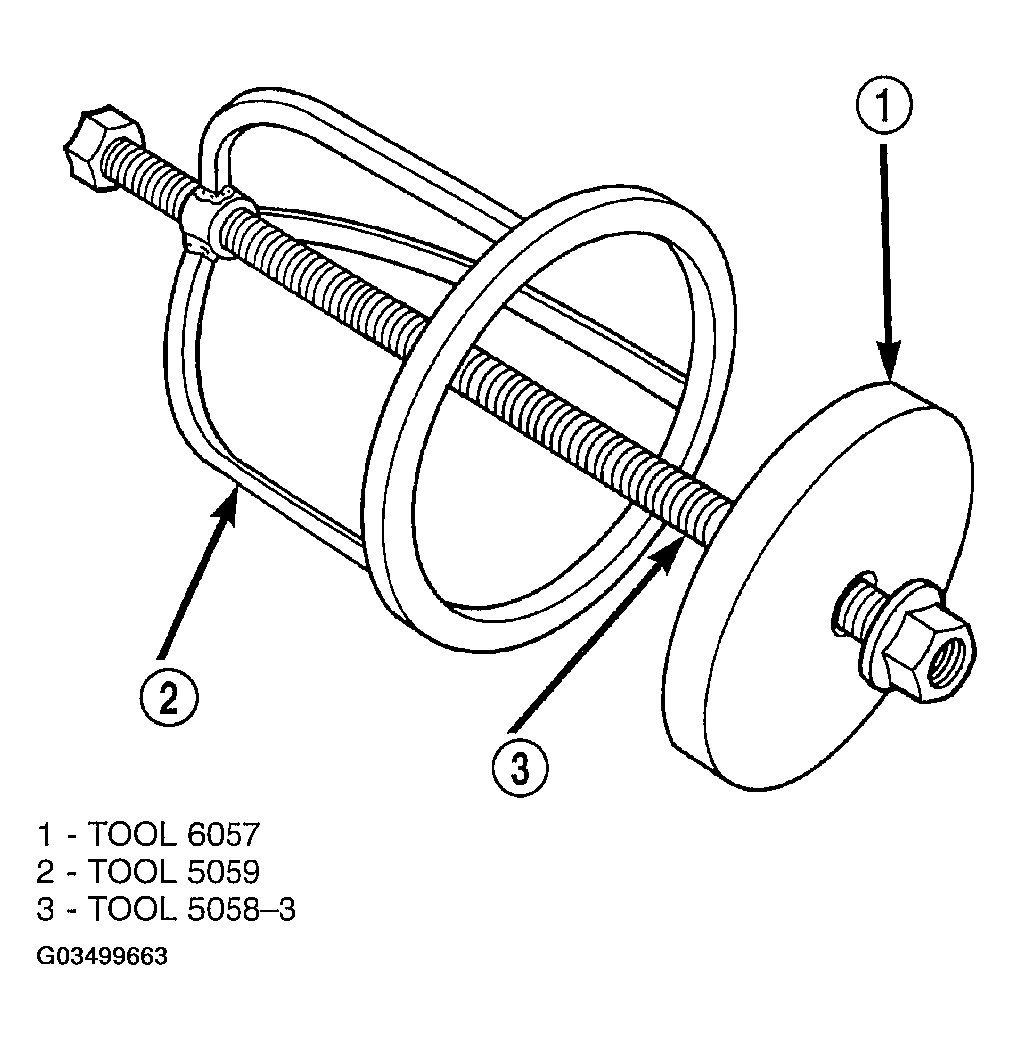 1

2

3

1 - TOOL 6057
2 - TOOL 5059
3 - TOOL 5058–3

G03499663