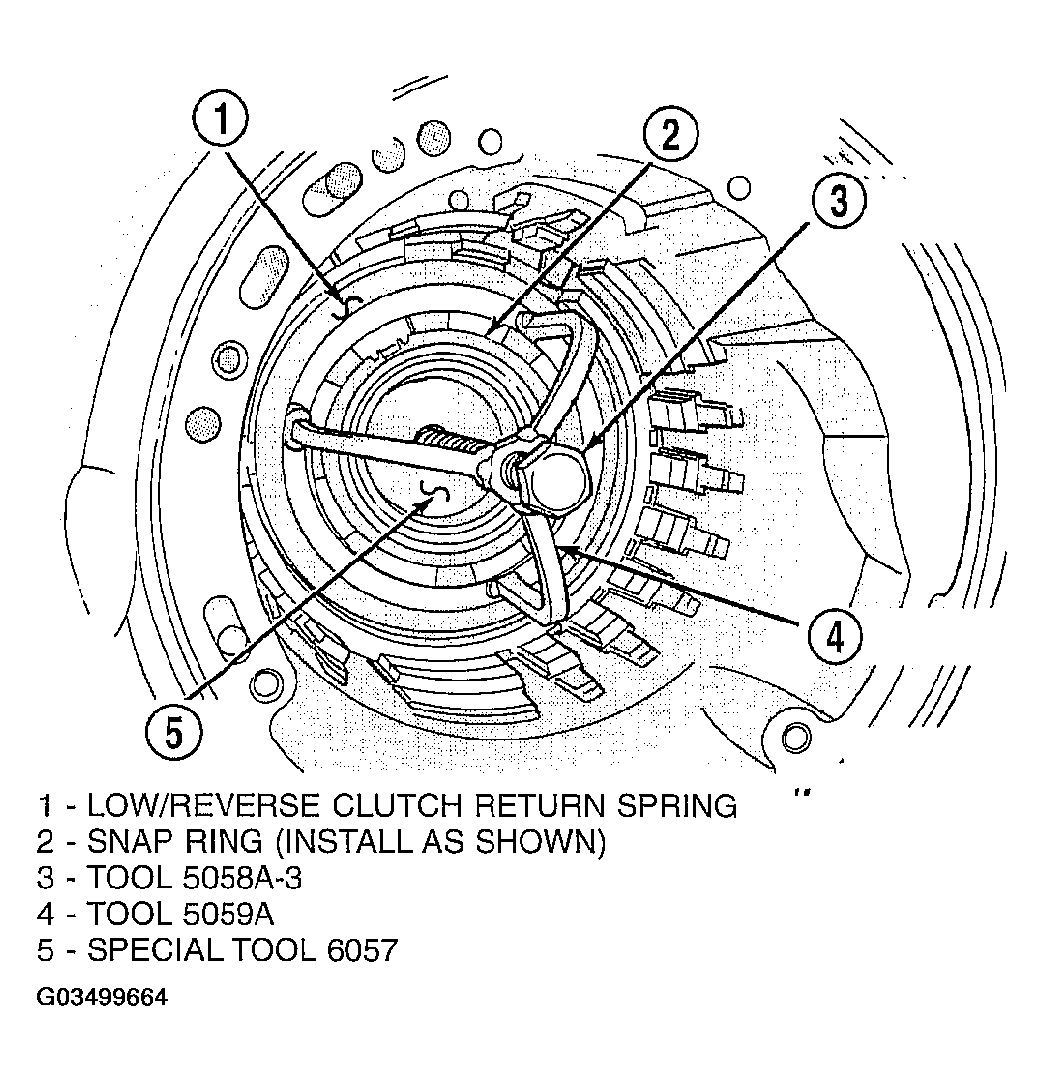 1
2
3
4
5

1 - LOW/REVERSE CLUTCH RETURN SPRING
2 - SNAP RING (INSTALL AS SHOWN)
3 - TOOL 5058A-3
4 - TOOL 5059A
5 - SPECIAL TOOL 6057

G03499664