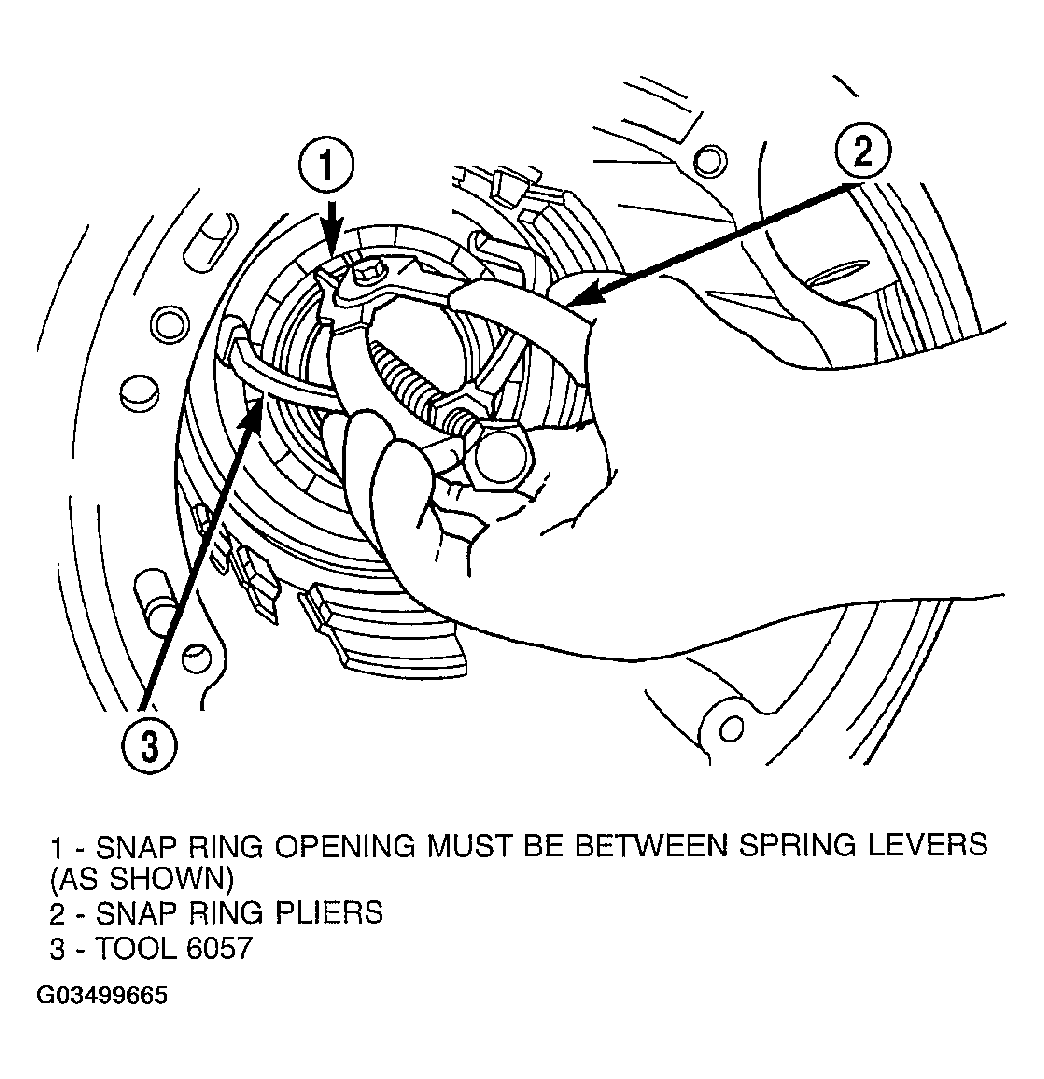 1

2

3

1 - SNAP RING OPENING MUST BE BETWEEN SPRING LEVERS (AS SHOWN)
2 - SNAP RING PLIERS
3 - TOOL 6057

G03499665