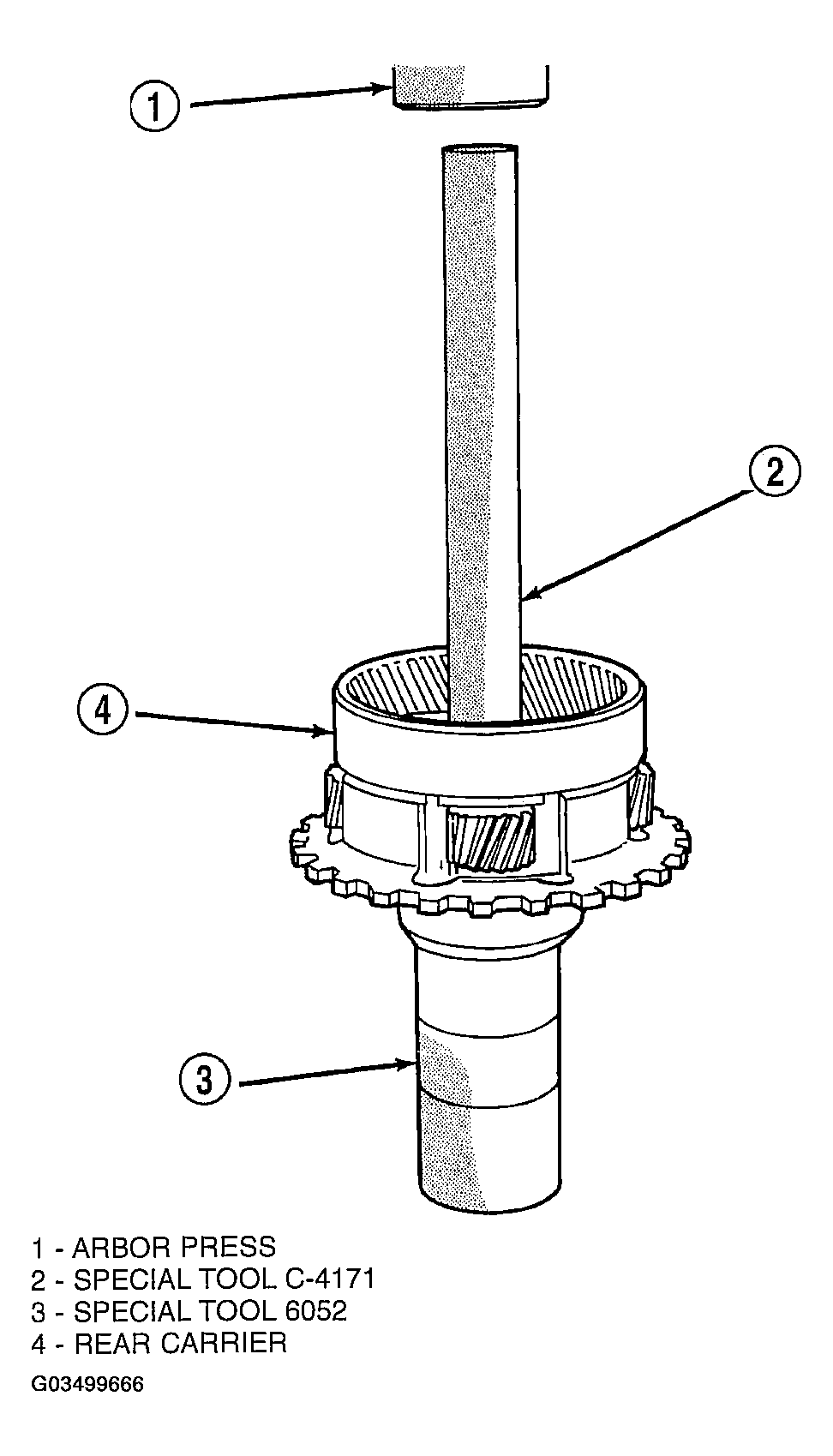 1

2

4

3

1 - ARBOR PRESS
2 - SPECIAL TOOL C-4171
3 - SPECIAL TOOL 6052
4 - REAR CARRIER

G03499666