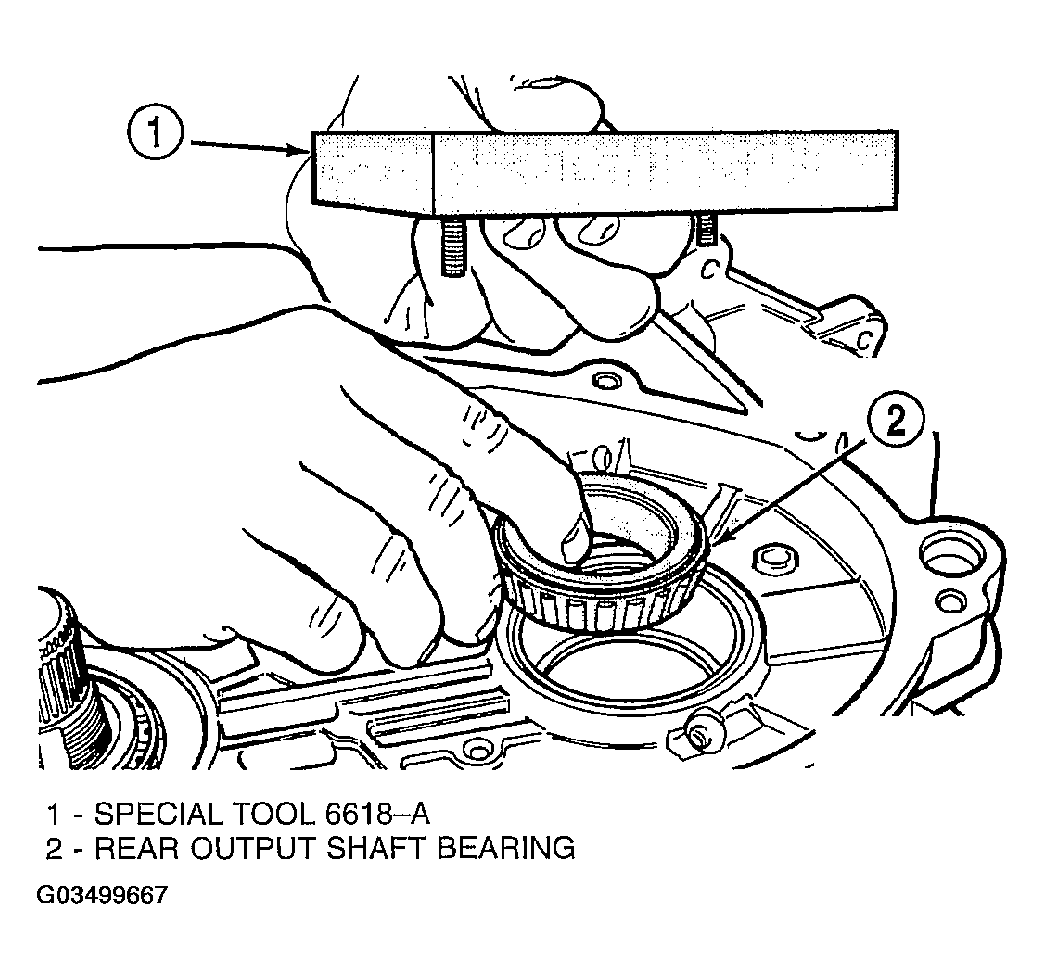 1

2

1 - SPECIAL TOOL 6618–A
2 - REAR OUTPUT SHAFT BEARING

G03499667