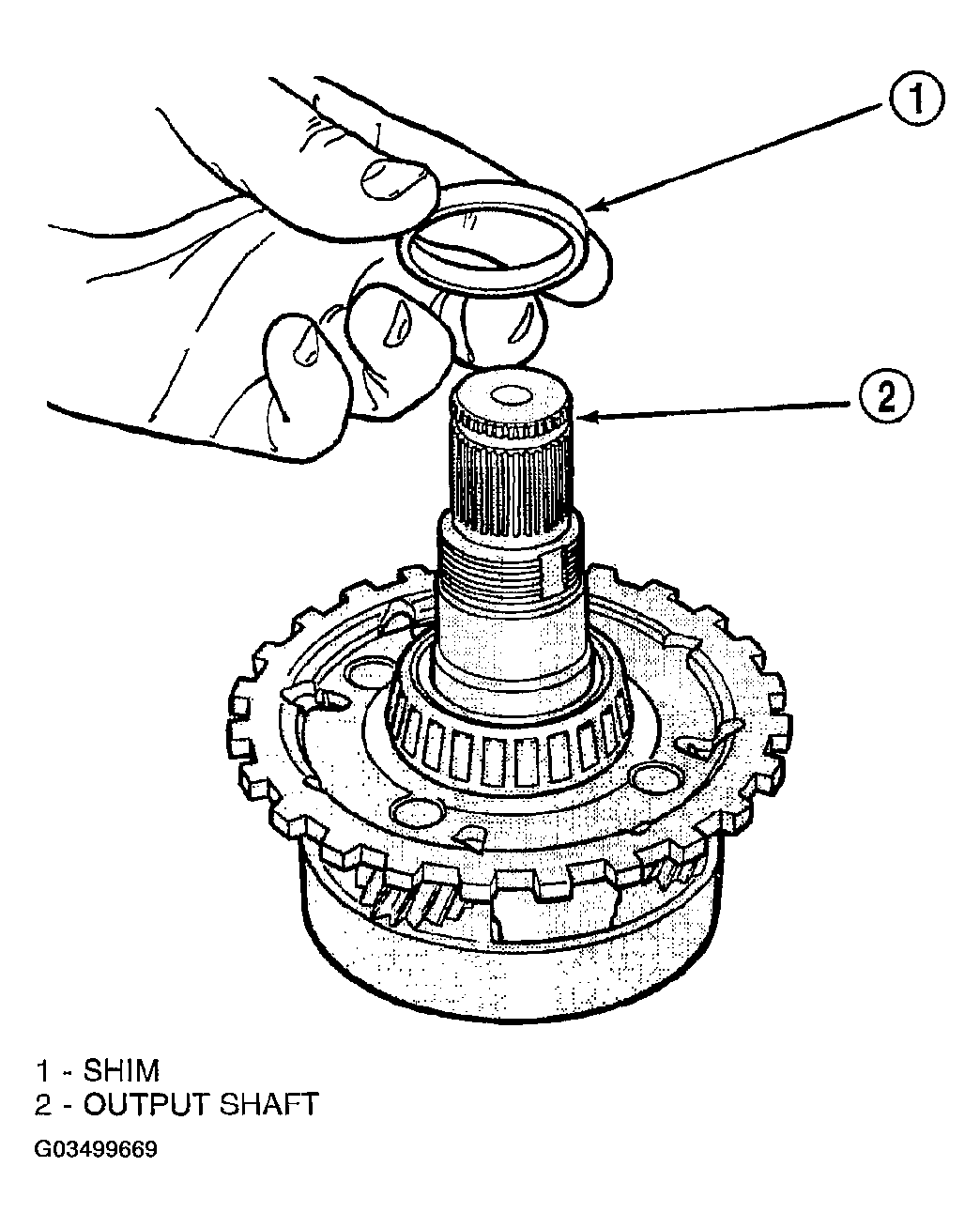 1

2

1 - SHIM
2 - OUTPUT SHAFT

G03499669