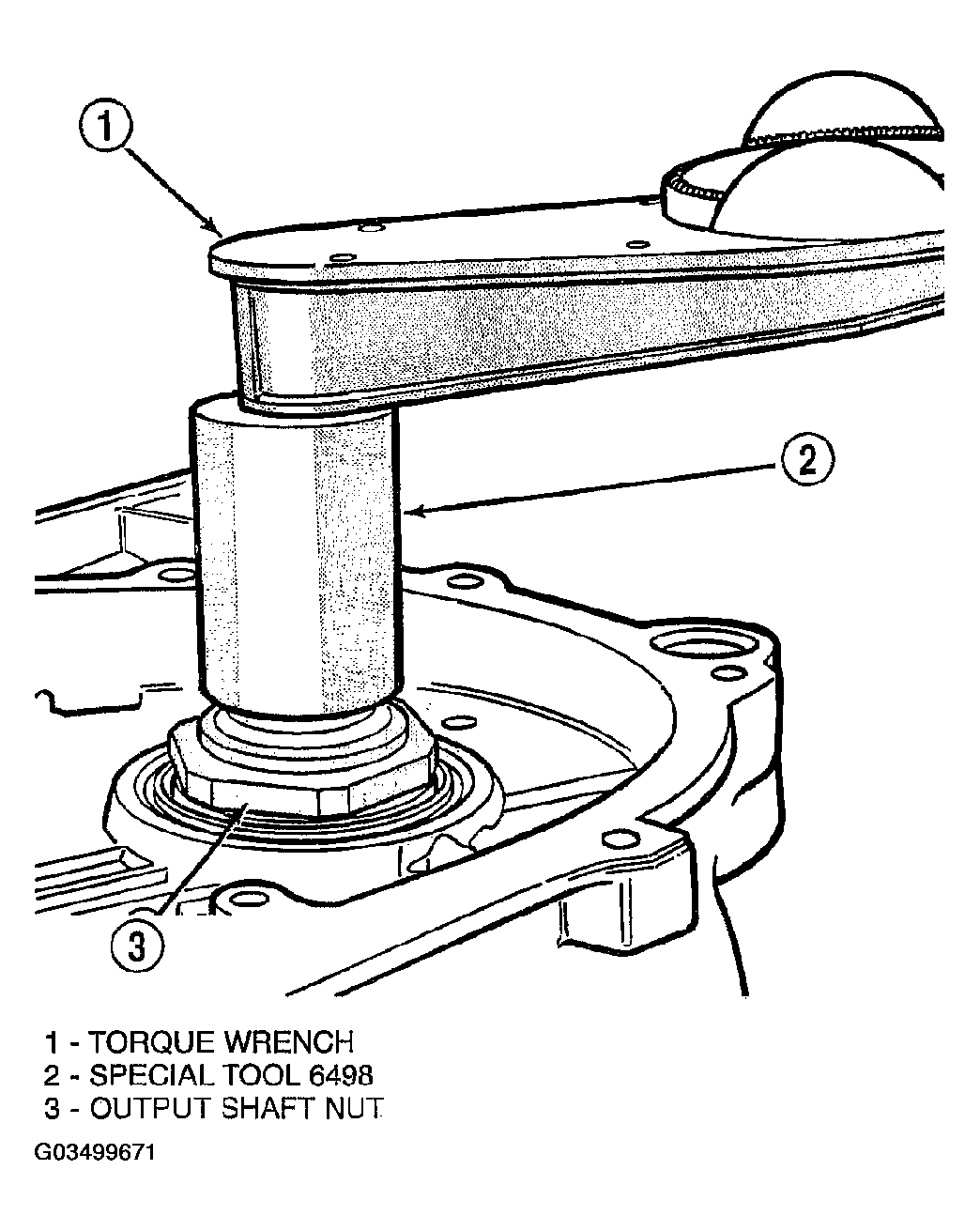 1

2

3

1 - TORQUE WRENCH
2 - SPECIAL TOOL 6498
3 - OUTPUT SHAFT NUT

G03499671