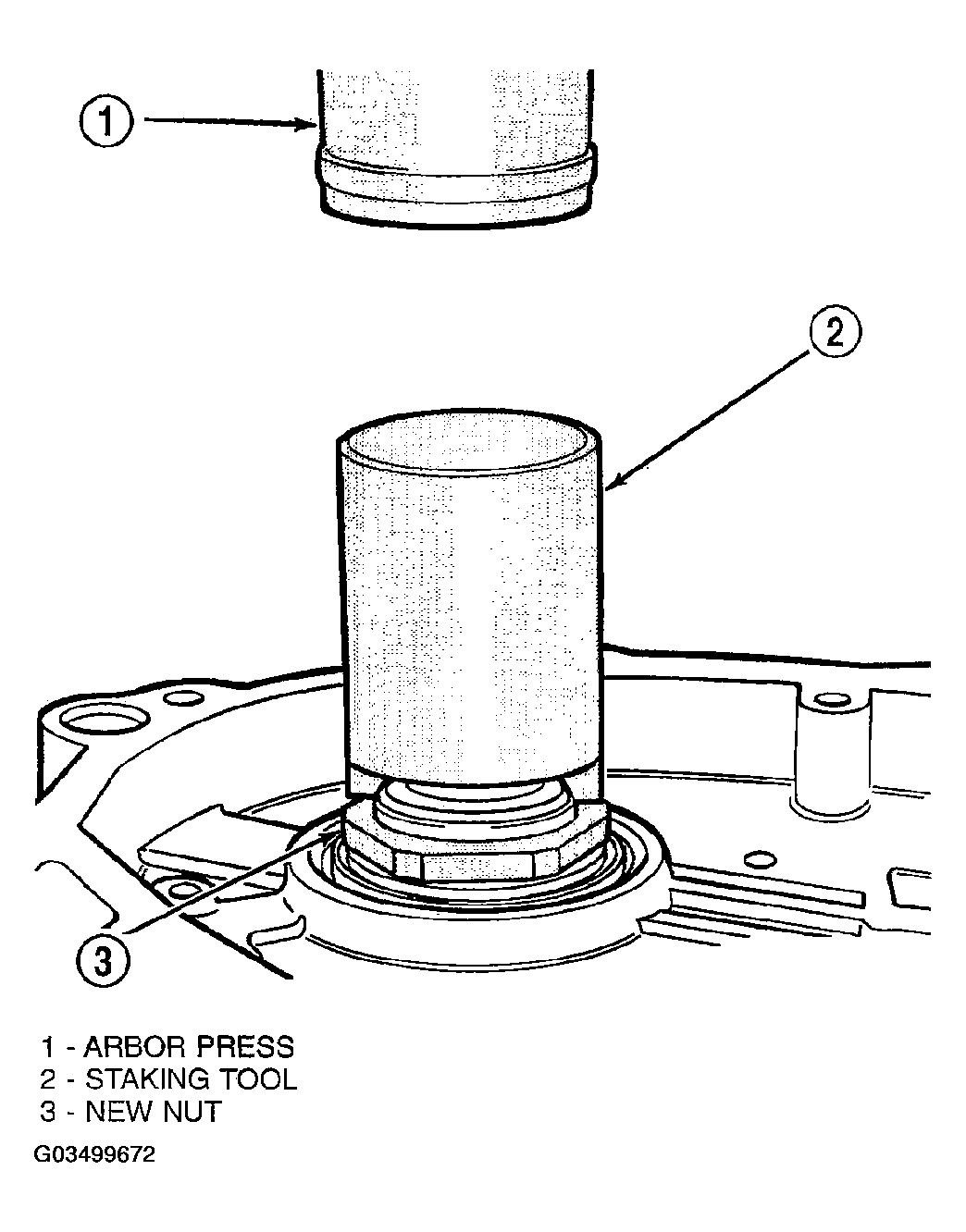 1

2

3

1 - ARBOR PRESS
2 - STAKING TOOL
3 - NEW NUT

G03499672