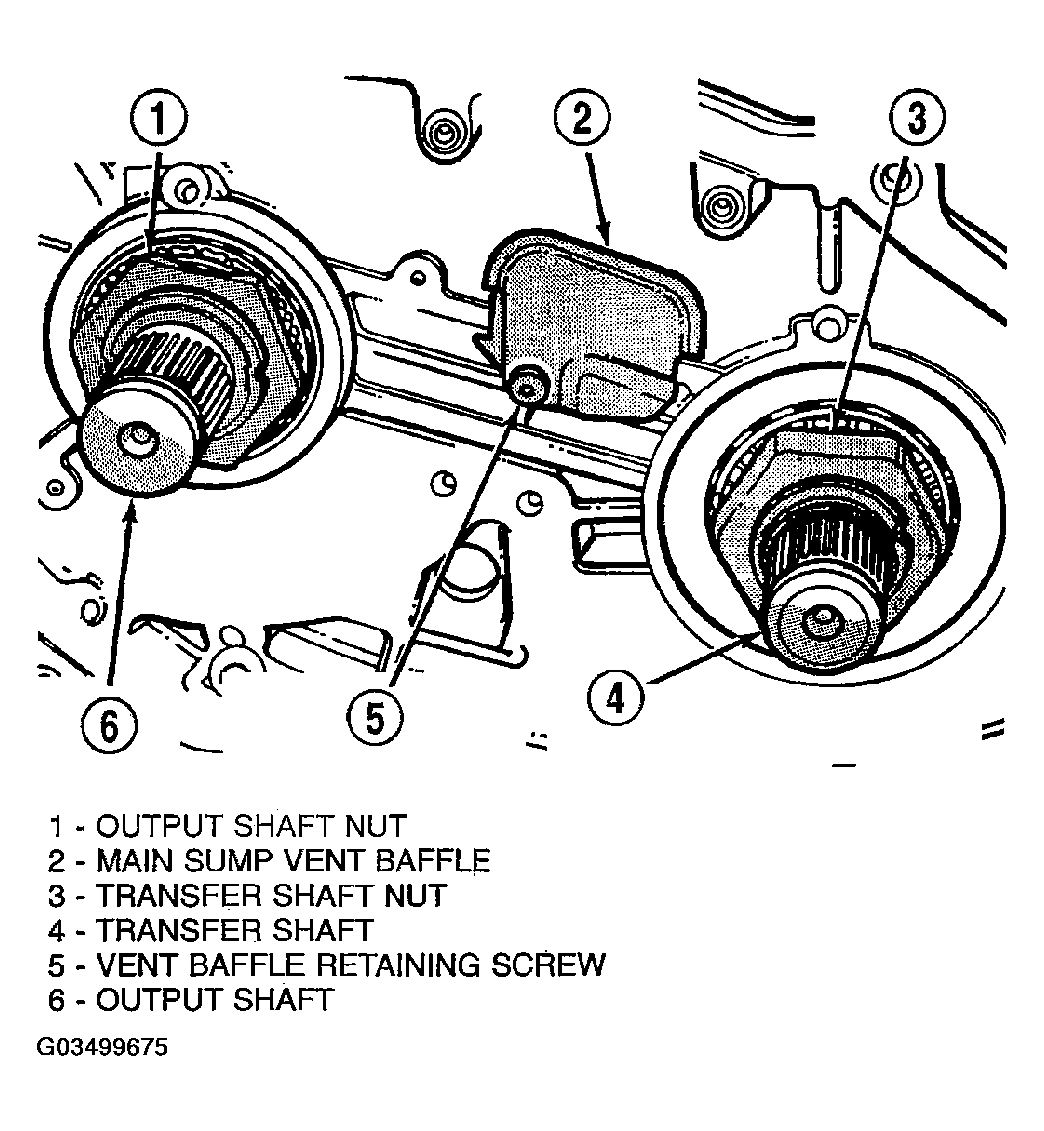 1
2
3
6
5
4

1 - OUTPUT SHAFT NUT
2 - MAIN SUMP VENT BAFFLE
3 - TRANSFER SHAFT NUT
4 - TRANSFER SHAFT
5 - VENT BAFFLE RETAINING SCREW
6 - OUTPUT SHAFT

G03499675