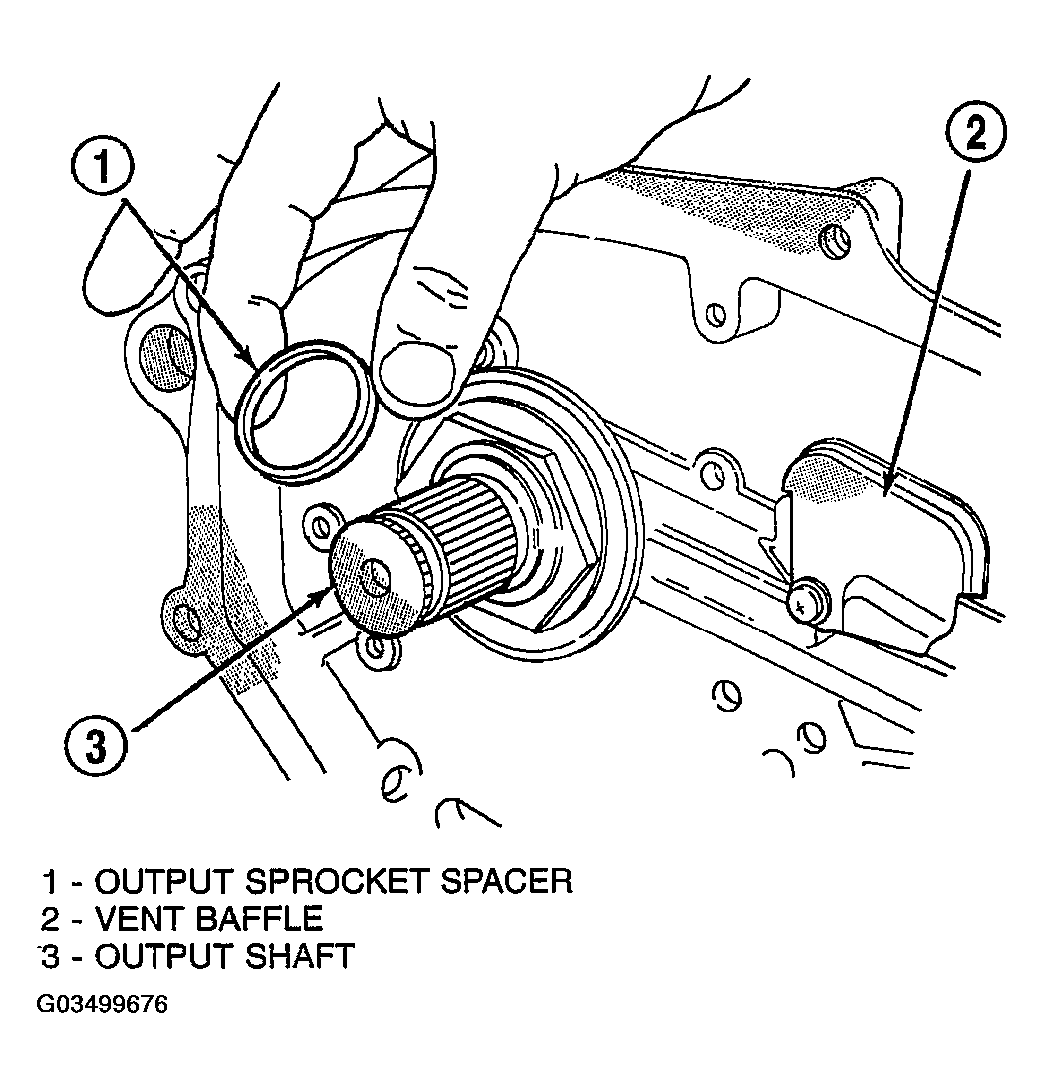 1

2

3

1 - OUTPUT SPROCKET SPACER
2 - VENT BAFFLE
3 - OUTPUT SHAFT

G03499676