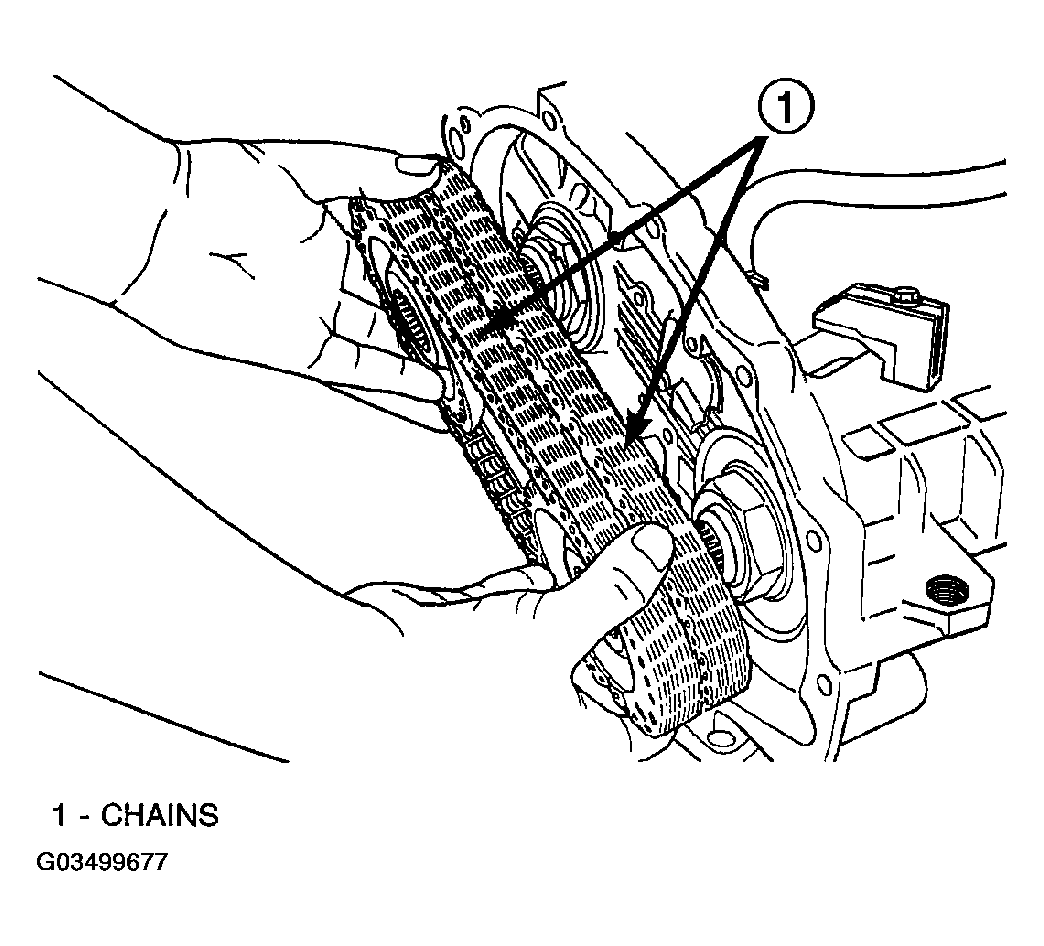 1

1 - CHAINS

G03499677