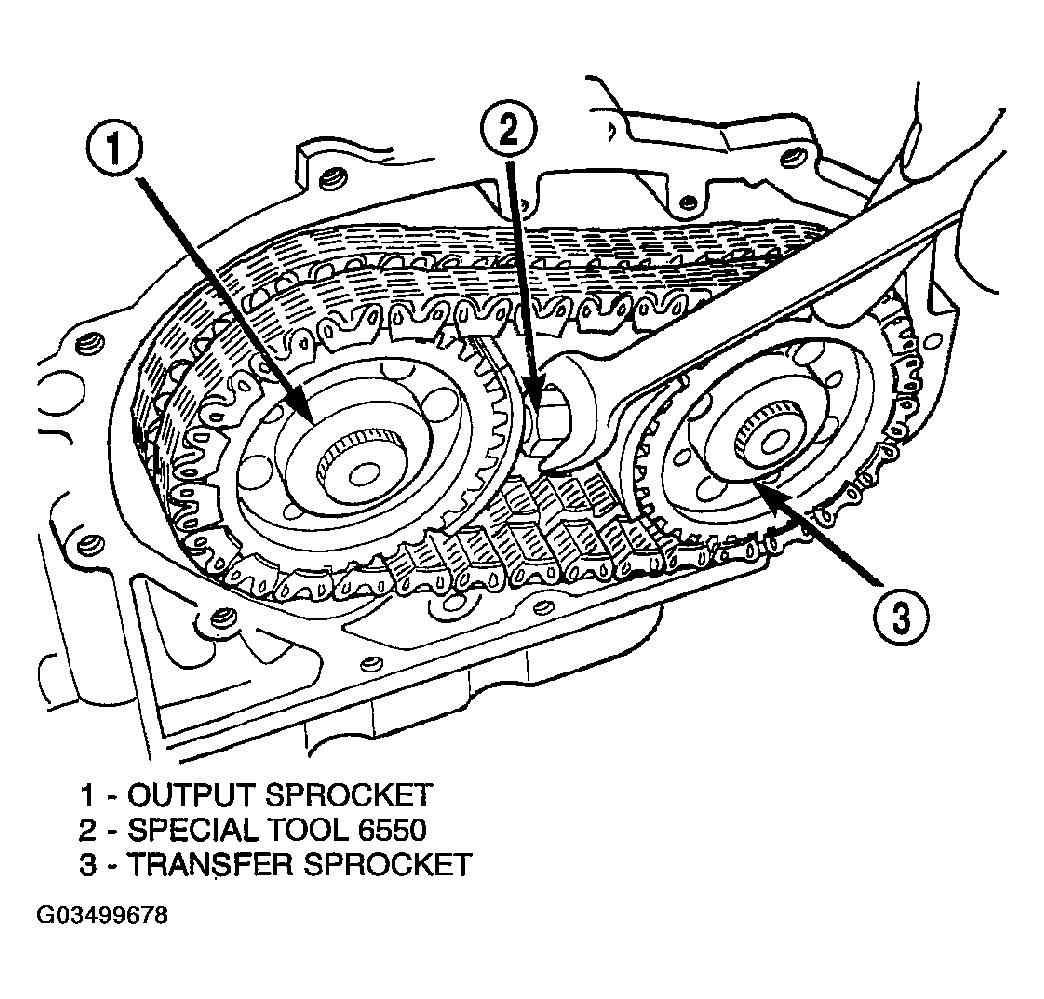 1

2

3

1 - OUTPUT SPROCKET
2 - SPECIAL TOOL 6550
3 - TRANSFER SPROCKET

G03499678