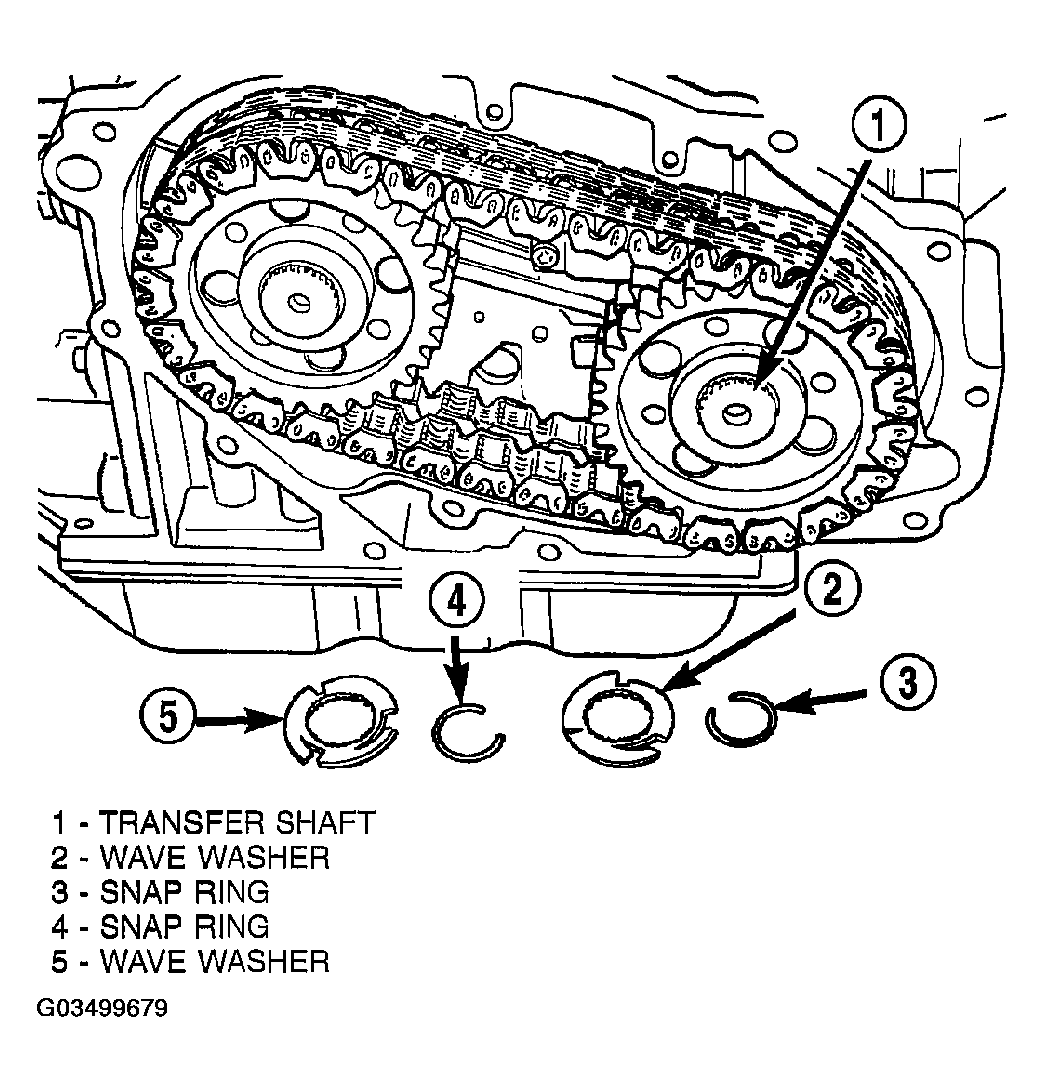 1

4

2

5

3

1 - TRANSFER SHAFT
2 - WAVE WASHER
3 - SNAP RING
4 - SNAP RING
5 - WAVE WASHER

G03499679