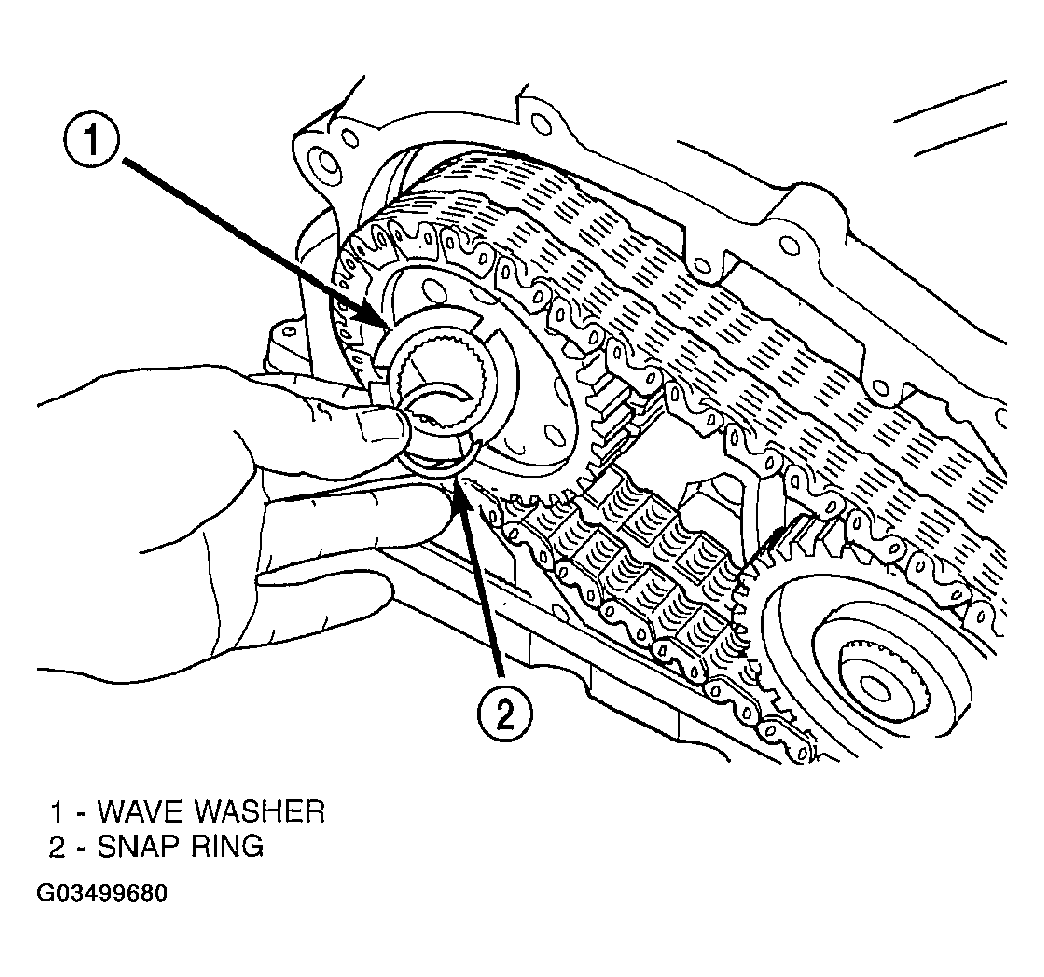 1

2

1 - WAVE WASHER
2 - SNAP RING

G03499680