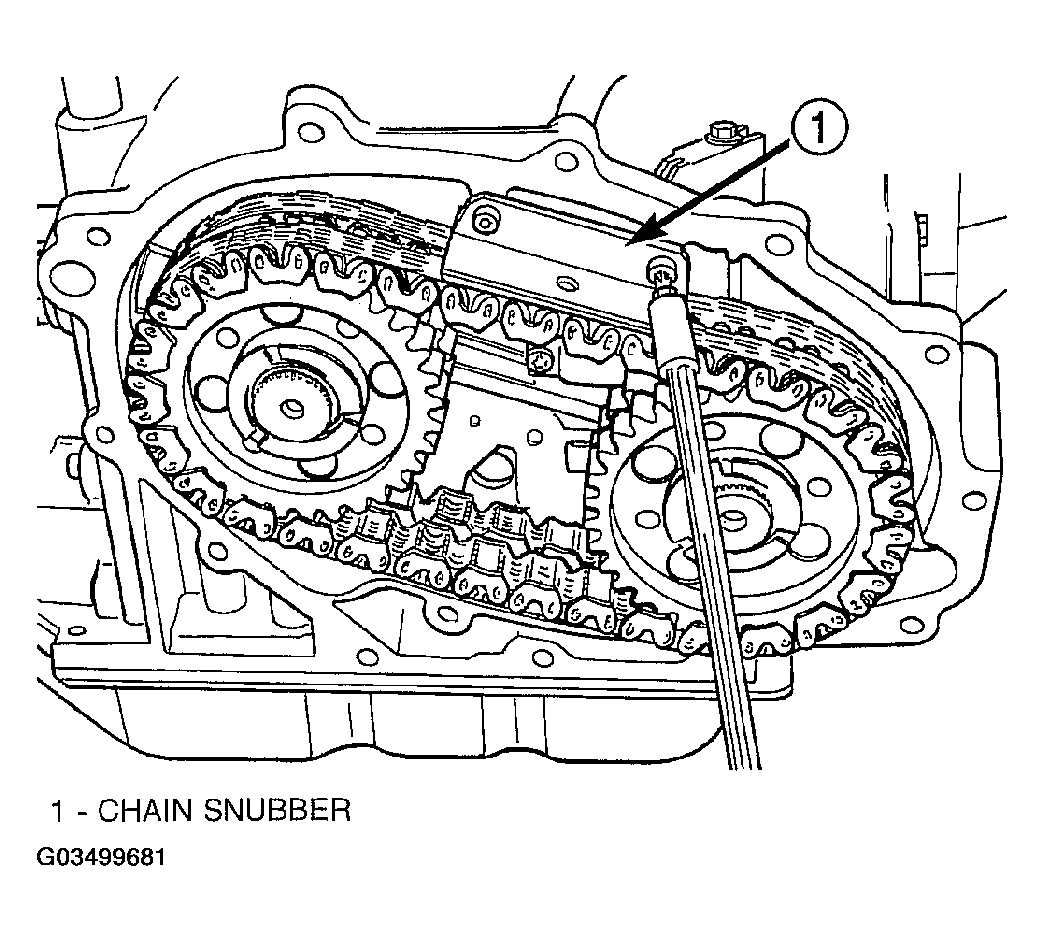 1

1 - CHAIN SNUBBER

G03499681