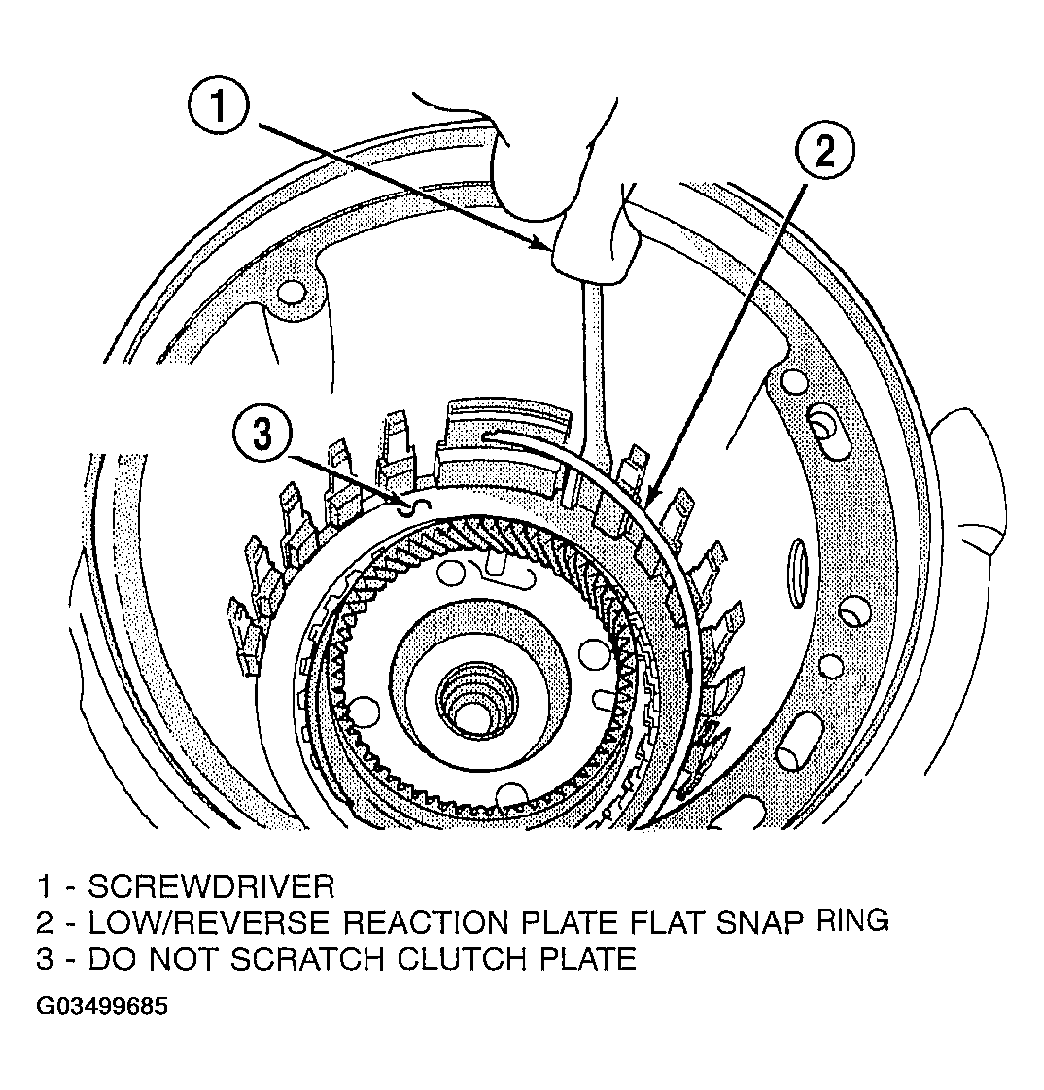 1

2

3

1 - SCREWDRIVER
2 - LOW/REVERSE REACTION PLATE FLAT SNAP RING
3 - DO NOT SCRATCH CLUTCH PLATE

G03499685