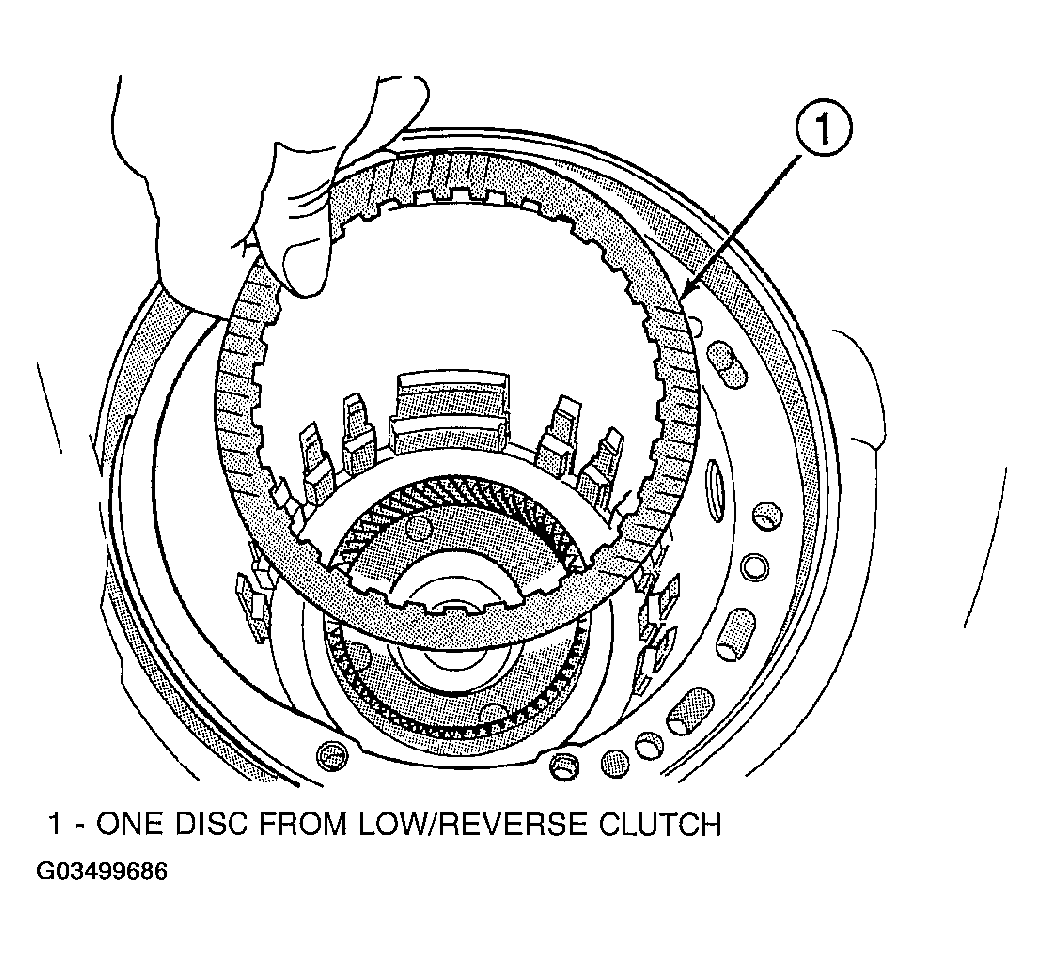 1

1 - ONE DISC FROM LOW/REVERSE CLUTCH

G03499686