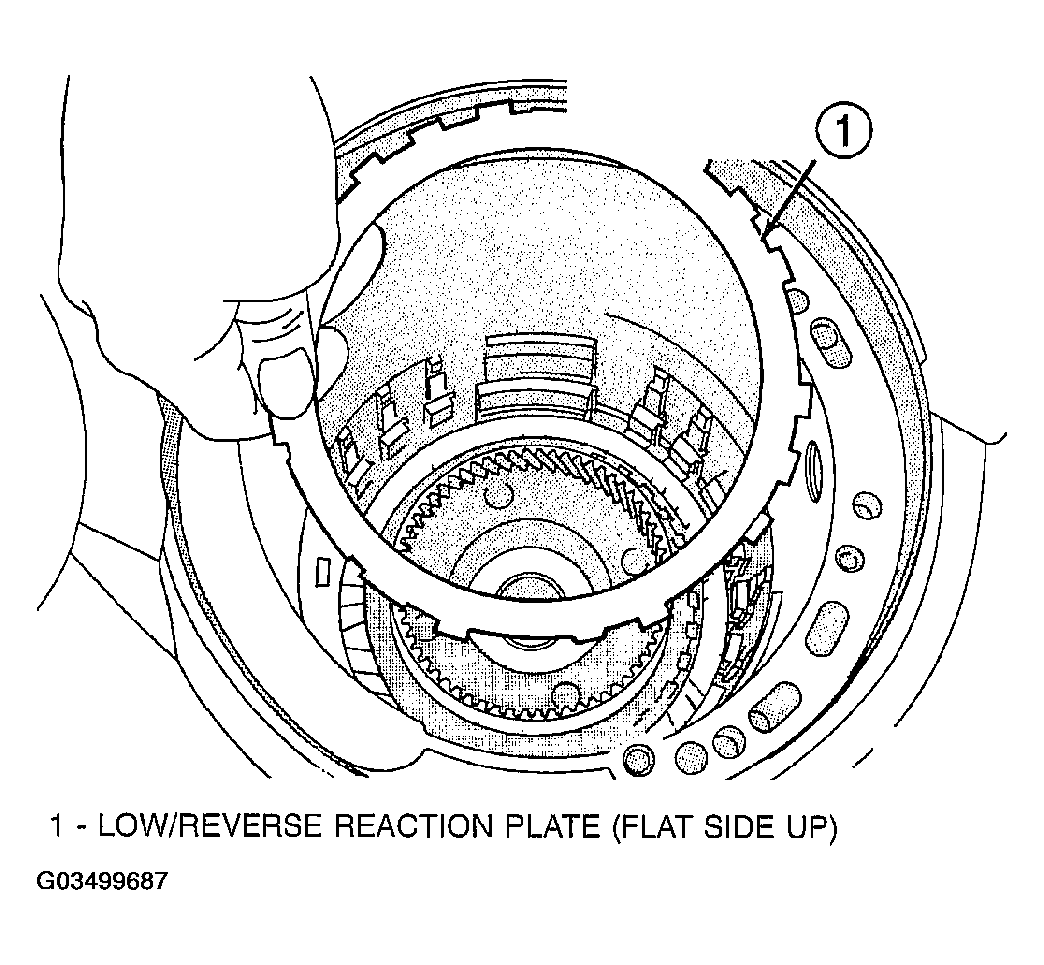 1

1 - LOW/REVERSE REACTION PLATE (FLAT SIDE UP)

G03499687