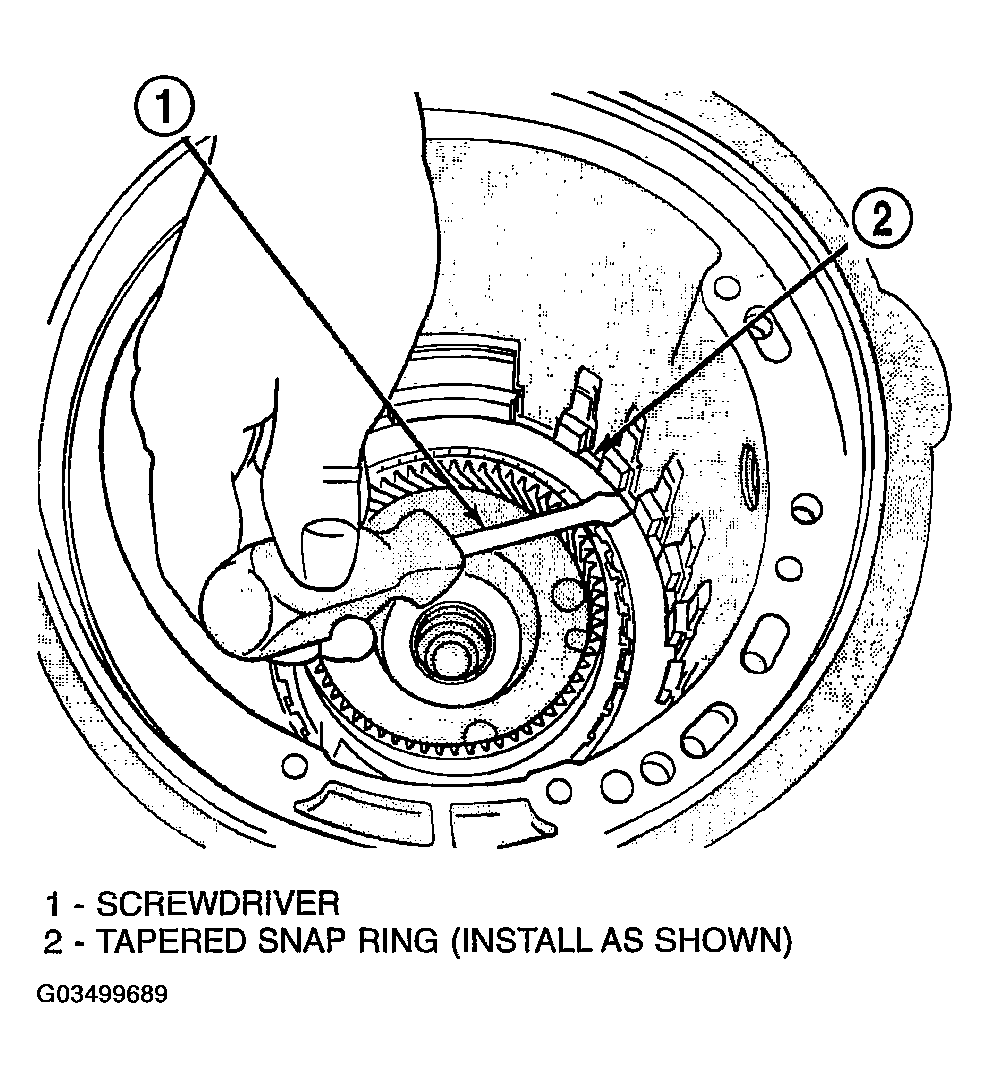 1

2

1 - SCREWDRIVER
2 - TAPERED SNAP RING (INSTALL AS SHOWN)

G03499689