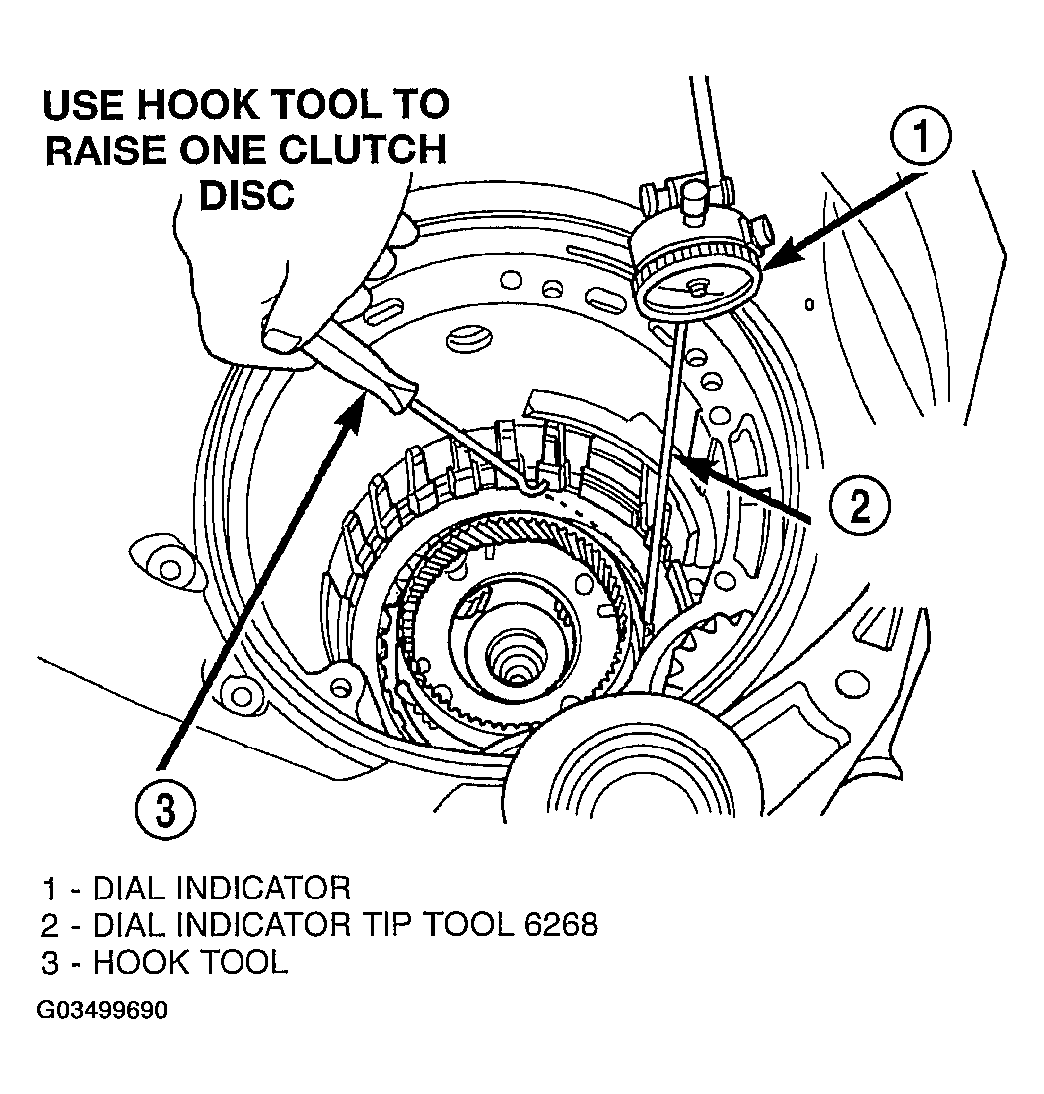 USE HOOK TOOL TO RAISE ONE CLUTCH DISC

1

2

3

1 - DIAL INDICATOR
2 - DIAL INDICATOR TIP TOOL 6268
3 - HOOK TOOL

G03499690