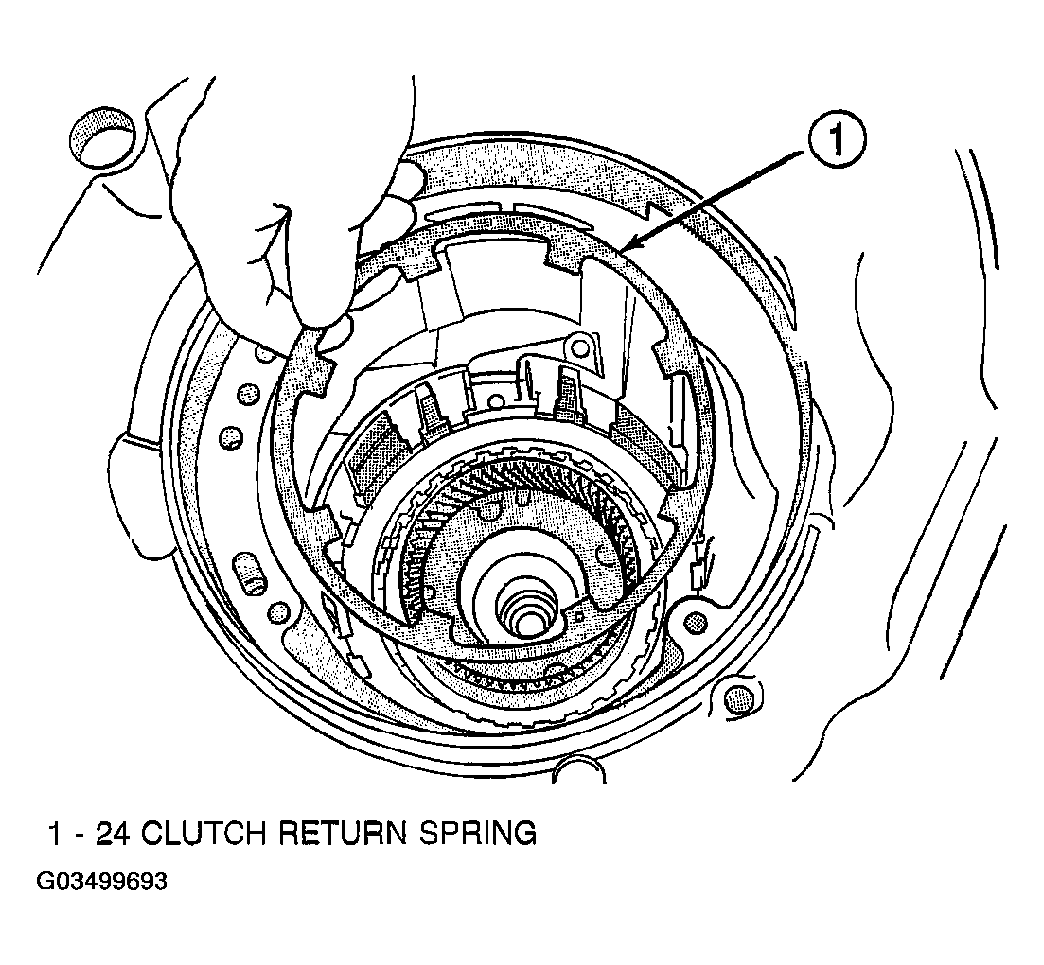 1

1 - 24 CLUTCH RETURN SPRING

G03499693