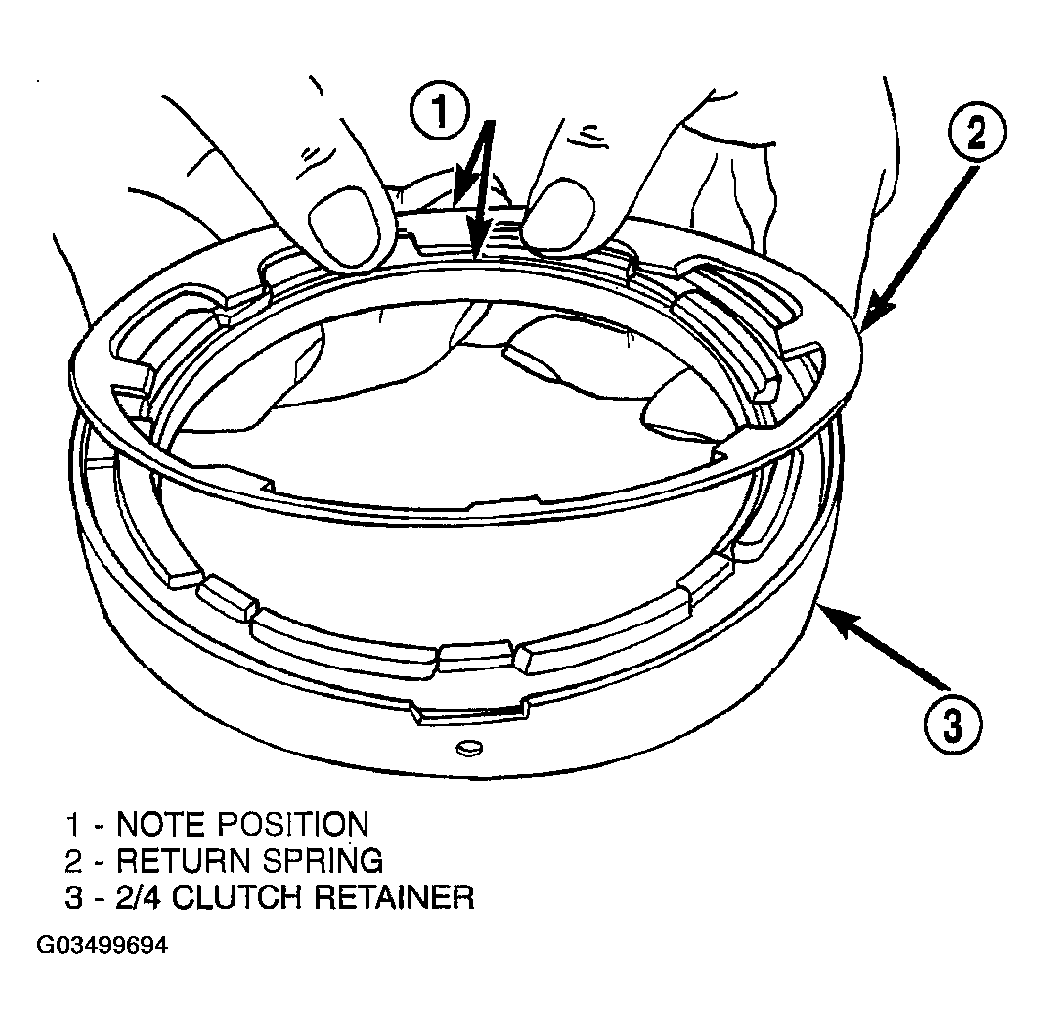 1
2
3

1 - NOTE POSITION
2 - RETURN SPRING
3 - 2/4 CLUTCH RETAINER

G03499694