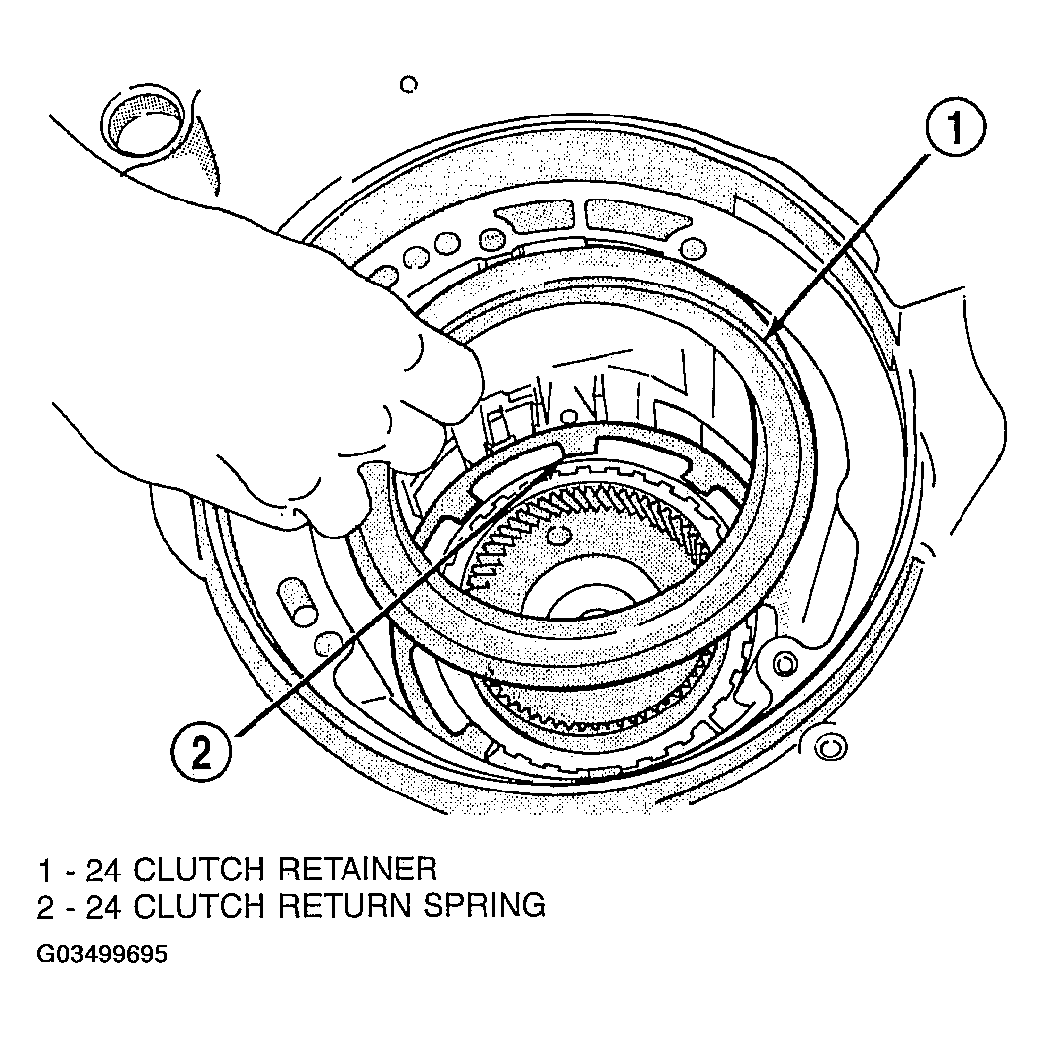 1

2

1 - 24 CLUTCH RETAINER
2 - 24 CLUTCH RETURN SPRING

G03499695