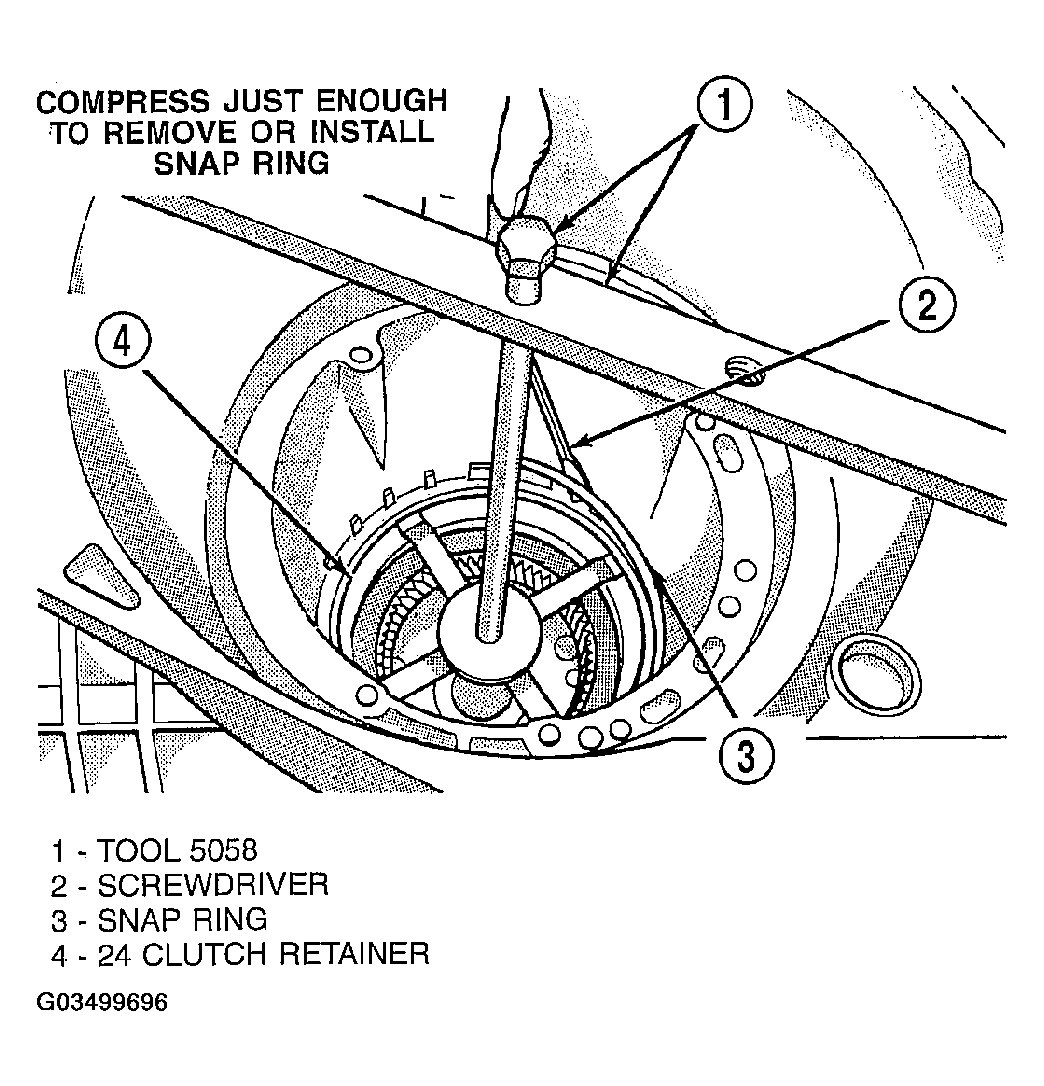 COMPRESS JUST ENOUGH TO REMOVE OR INSTALL SNAP RING

1

2

4

3

1 - TOOL 5058
2 - SCREWDRIVER
3 - SNAP RING
4 - 24 CLUTCH RETAINER

G03499696