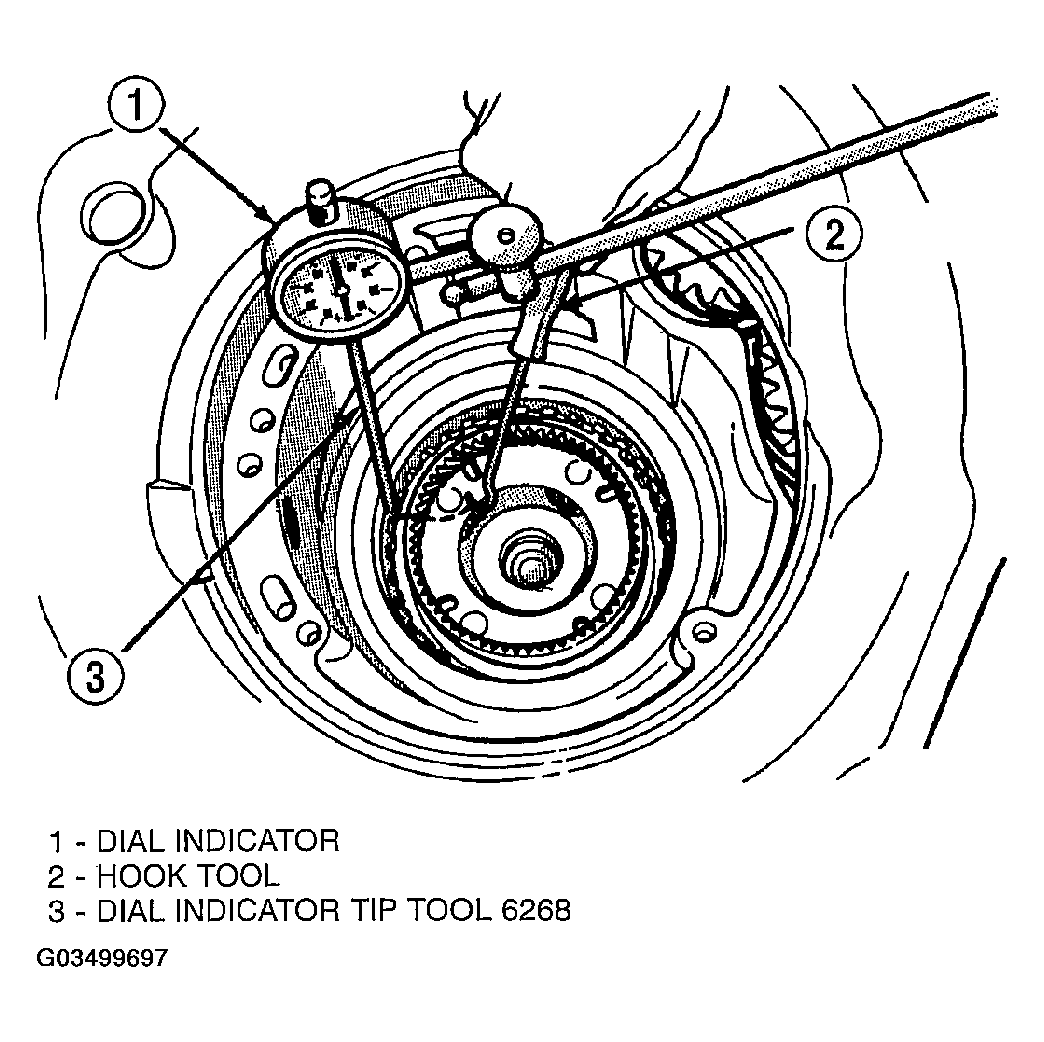 1

2

3

1 - DIAL INDICATOR
2 - HOOK TOOL
3 - DIAL INDICATOR TIP TOOL 6268

G03499697