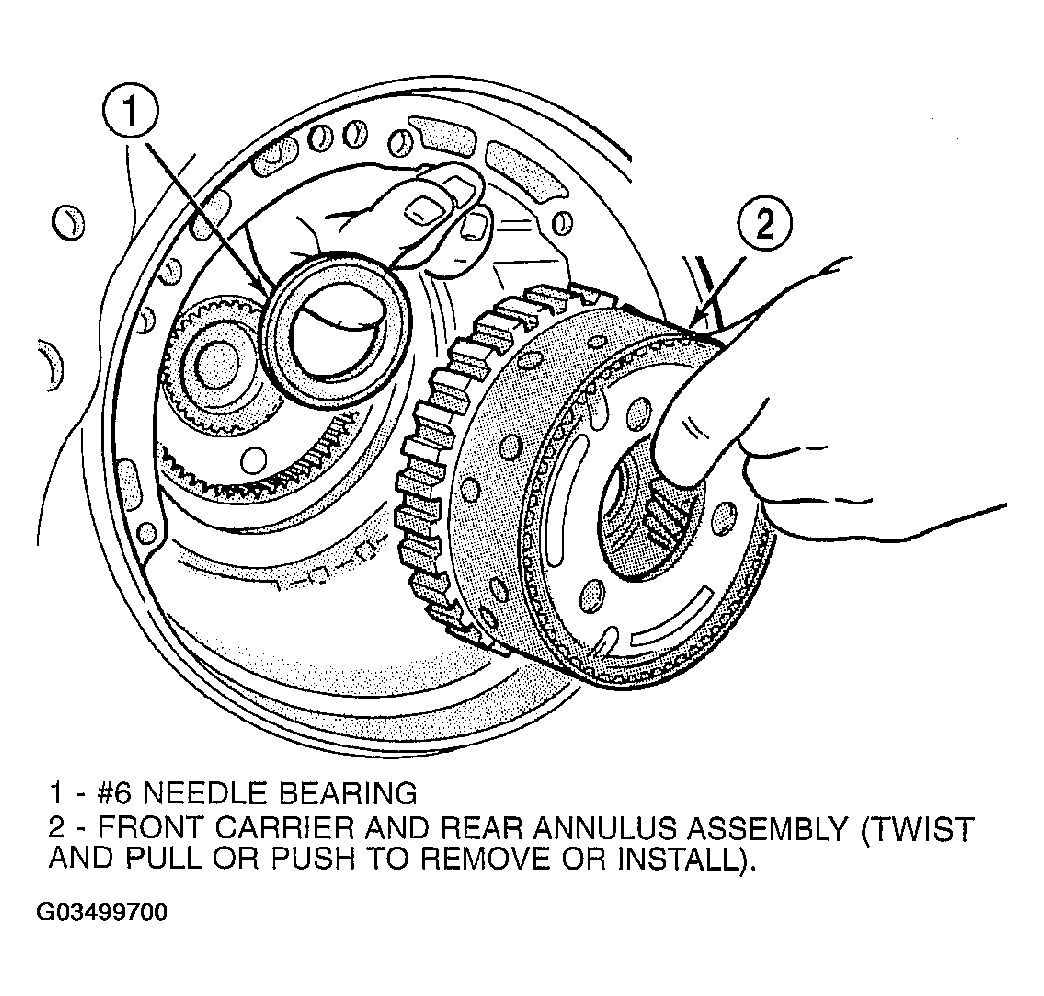 1

2

1 - #6 NEEDLE BEARING
2 - FRONT CARRIER AND REAR ANNULUS ASSEMBLY (TWIST AND PULL OR PUSH TO REMOVE OR INSTALL).

G03499700