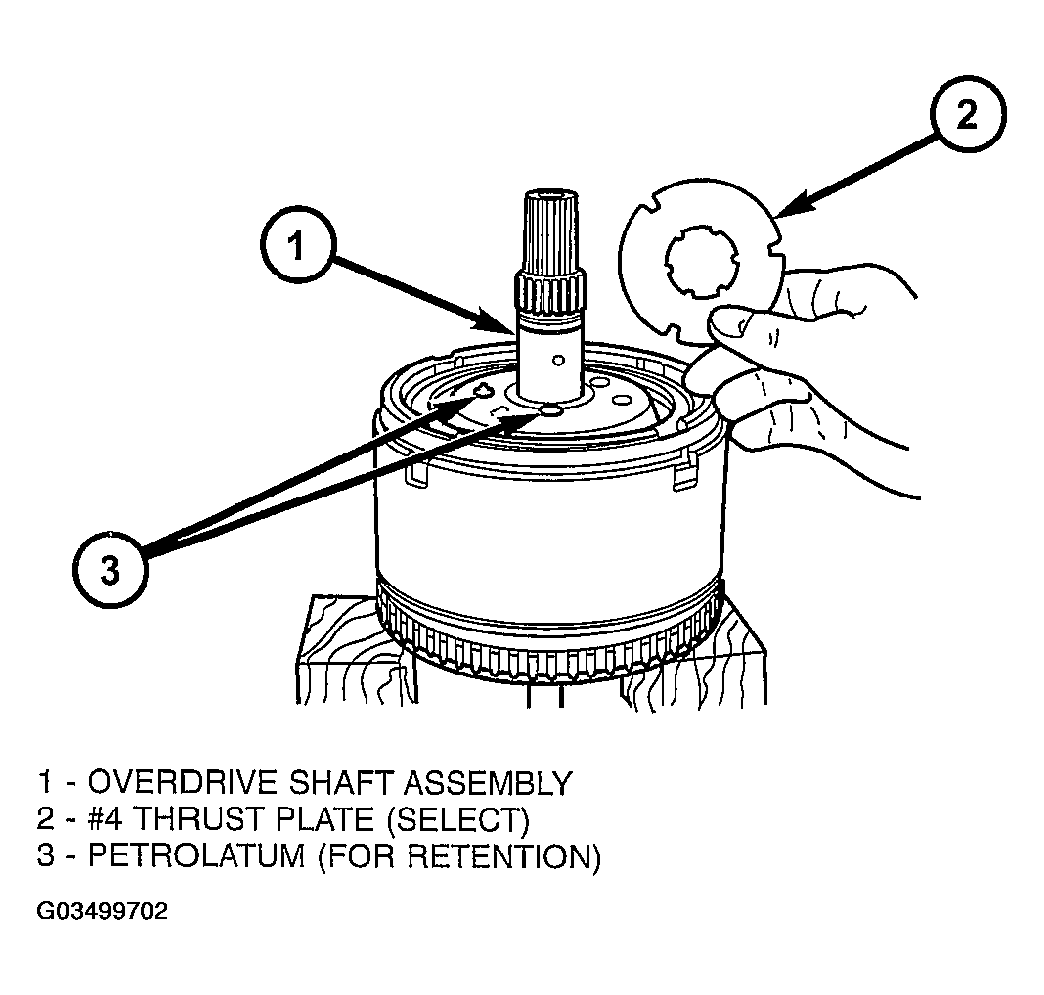 2
1
3

1 - OVERDRIVE SHAFT ASSEMBLY
2 - #4 THRUST PLATE (SELECT)
3 - PETROLATUM (FOR RETENTION)

G03499702