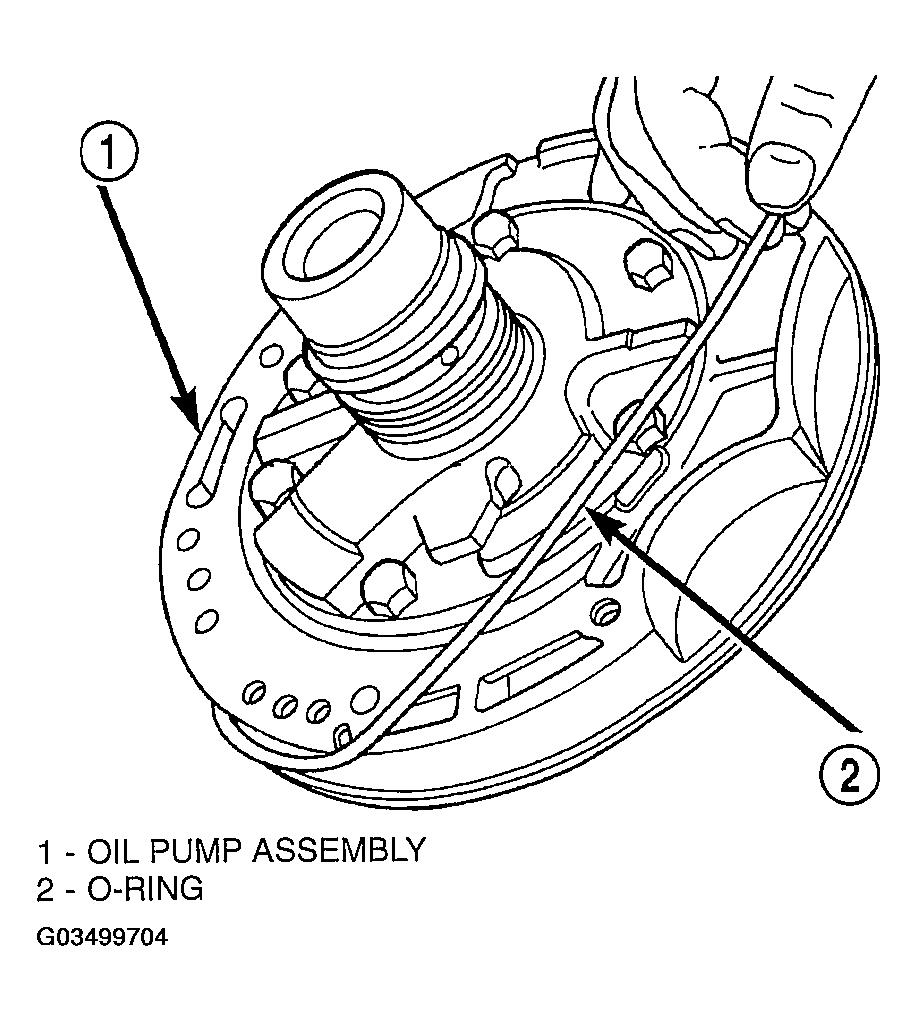 1

2

1 - OIL PUMP ASSEMBLY
2 - O-RING

G03499704