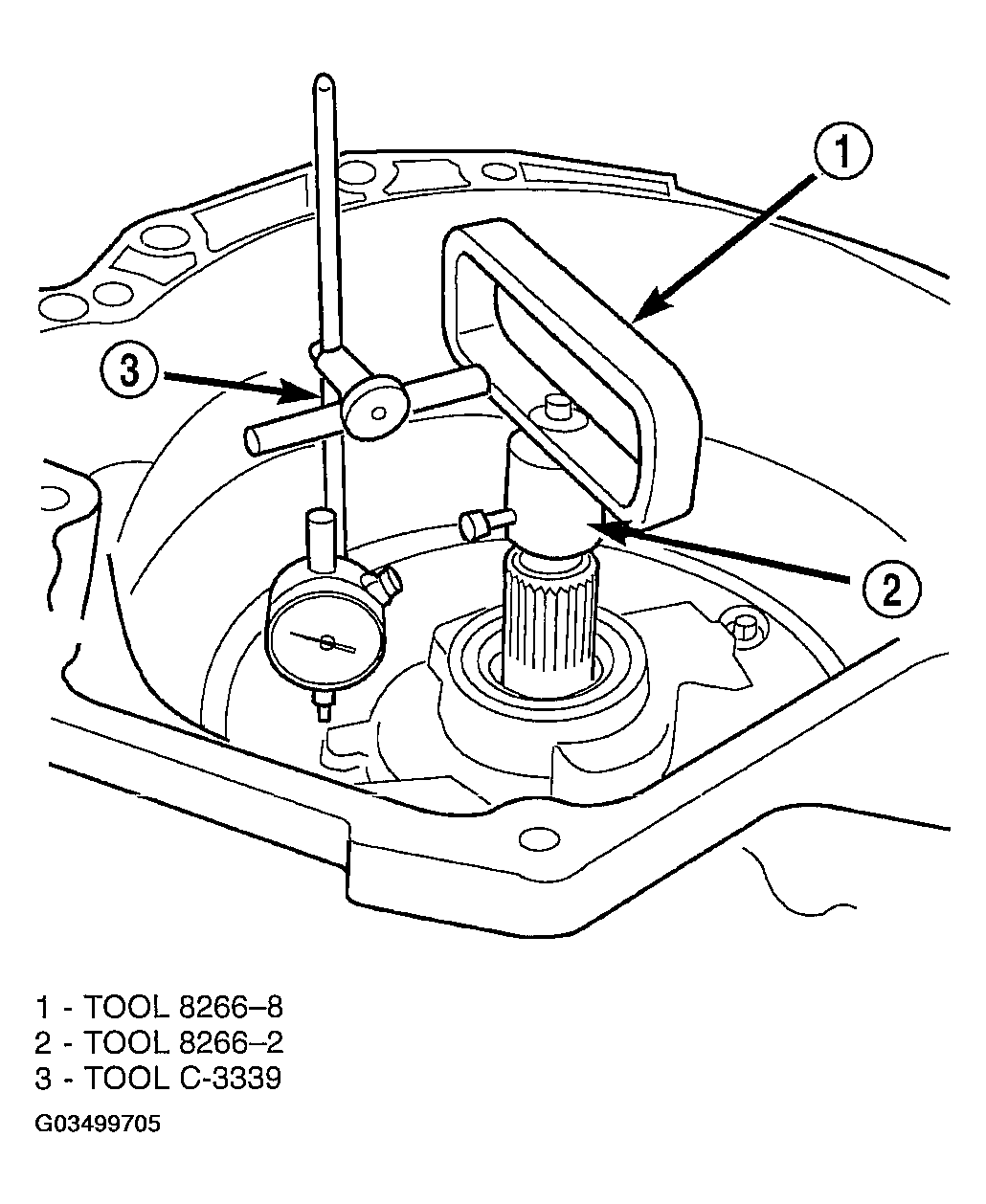 1

3

2

1 - TOOL 8266–8
2 - TOOL 8266–2
3 - TOOL C-3339

G03499705