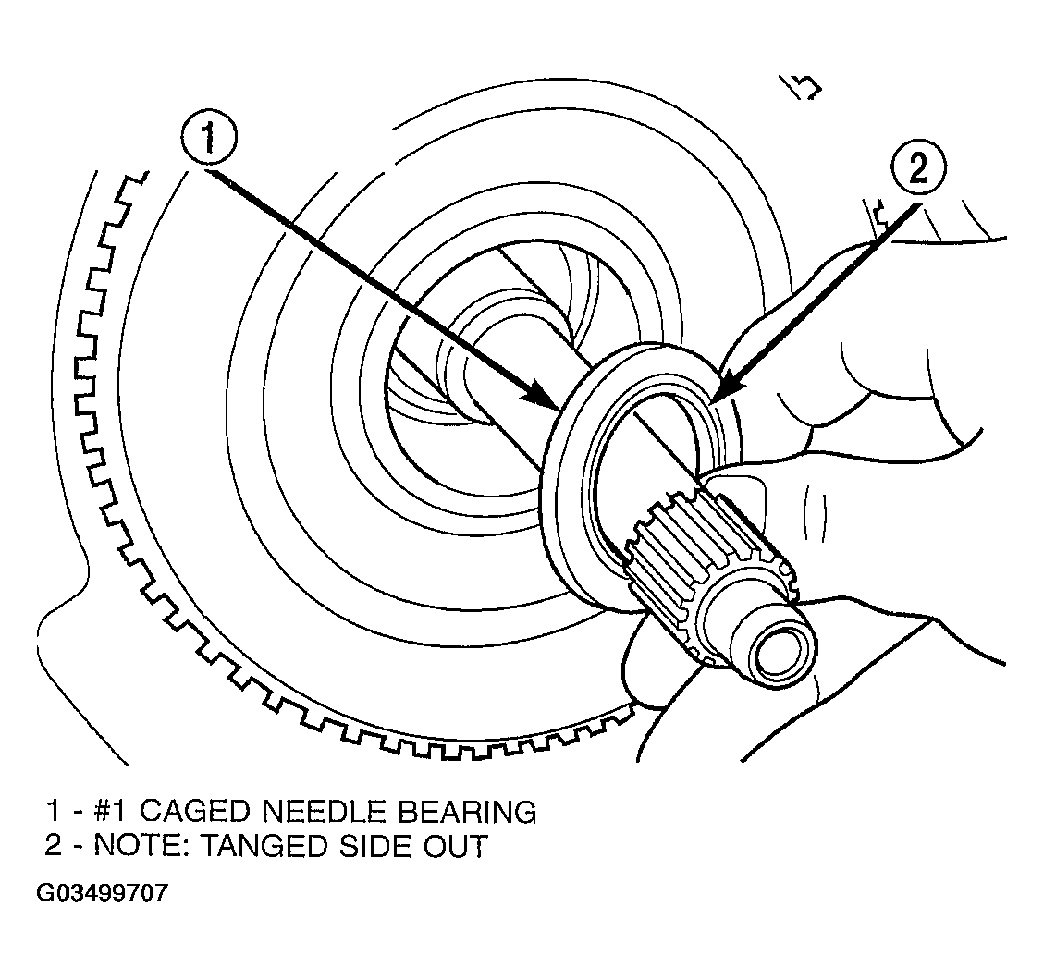 1

2

1 - #1 CAGED NEEDLE BEARING
2 - NOTE: TANGED SIDE OUT

G03499707