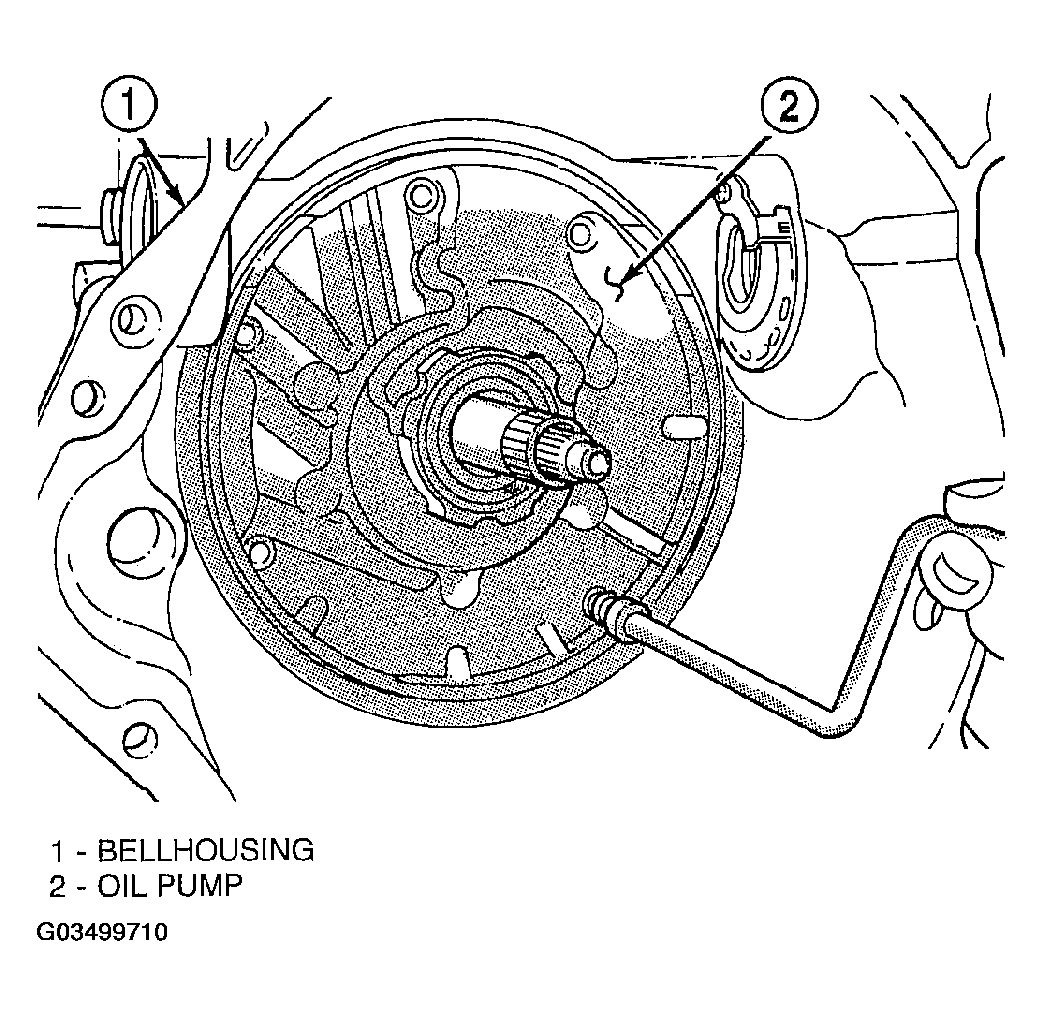 1

2

1 - BELLHOUSING
2 - OIL PUMP

G03499710