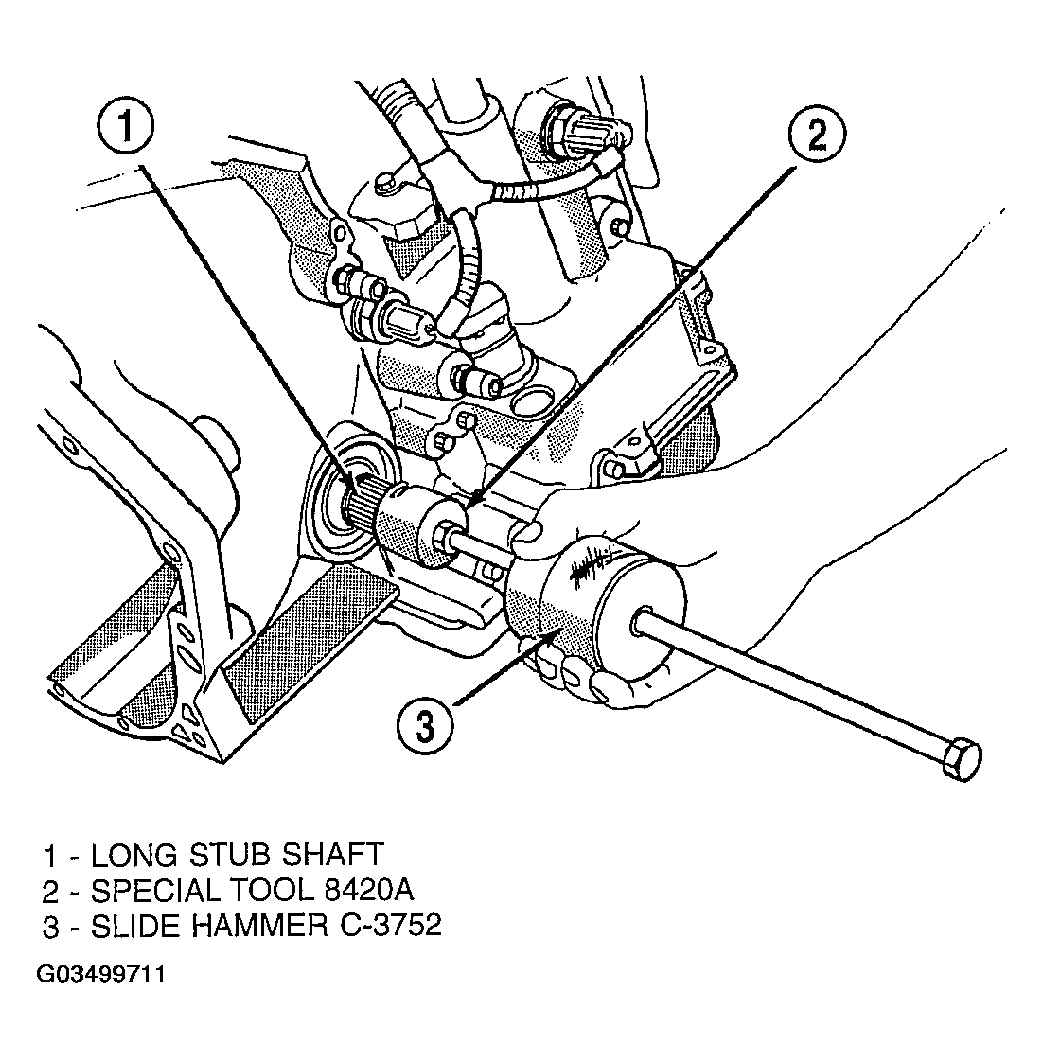 1

2

3

1 - LONG STUB SHAFT
2 - SPECIAL TOOL 8420A
3 - SLIDE HAMMER C-3752

G03499711