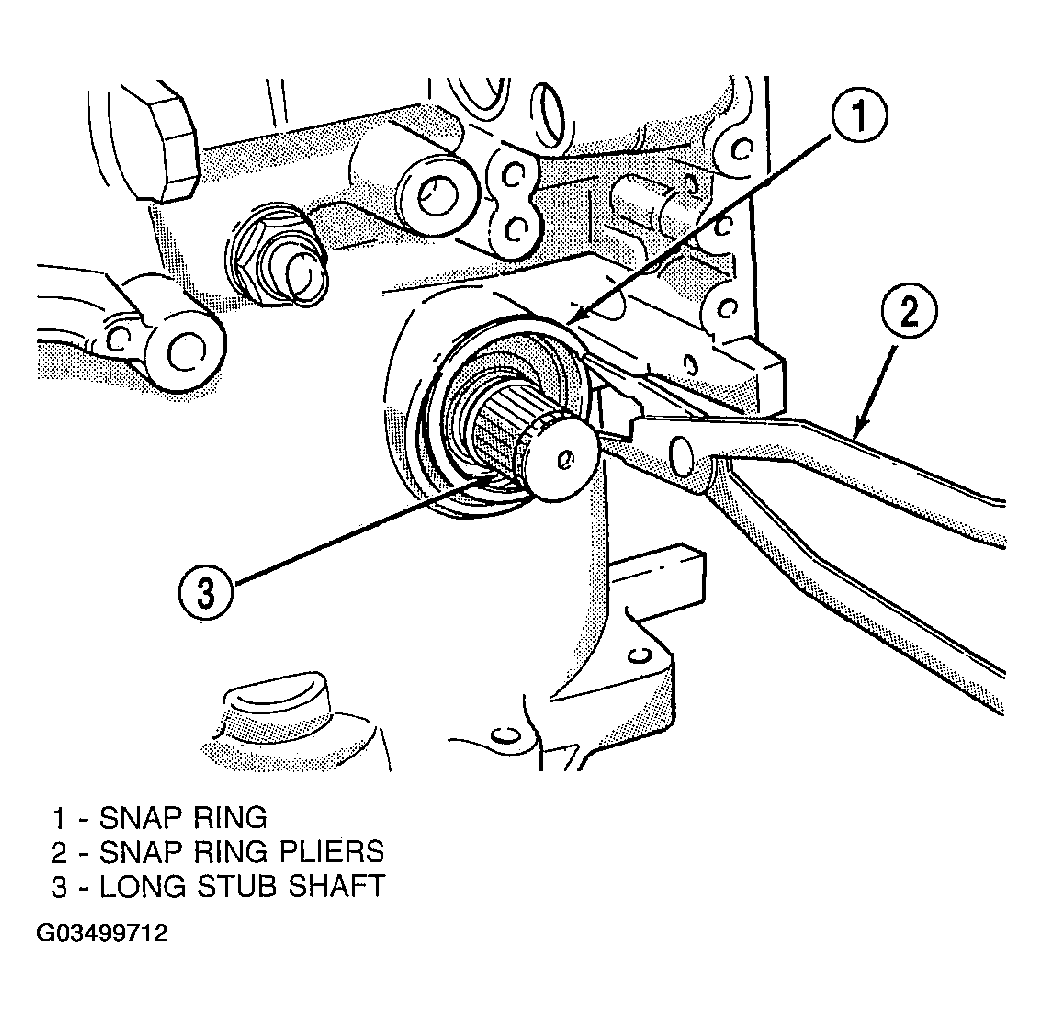 1

2

3

1 - SNAP RING
2 - SNAP RING PLIERS
3 - LONG STUB SHAFT

G03499712