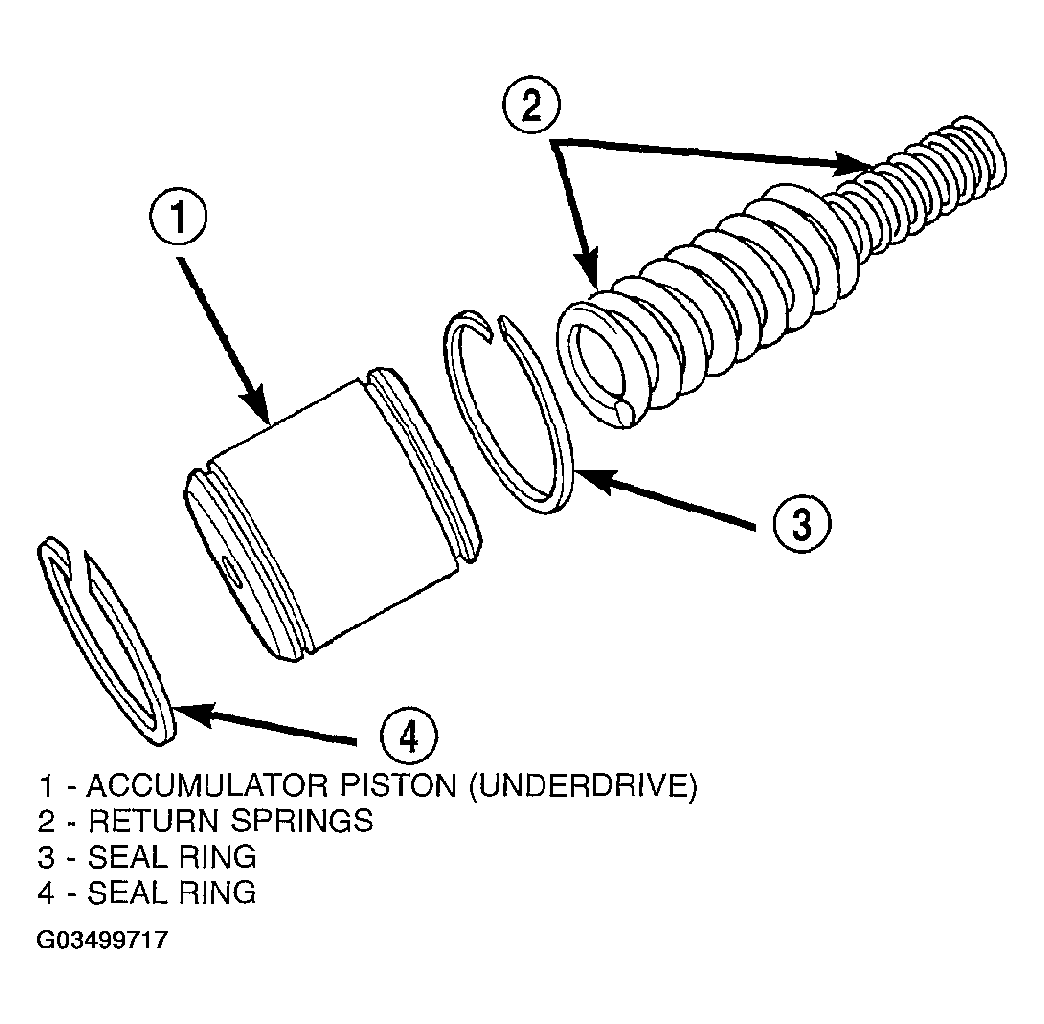 2

1

3

4

1 - ACCUMULATOR PISTON (UNDERDRIVE)
2 - RETURN SPRINGS
3 - SEAL RING
4 - SEAL RING

G03499717