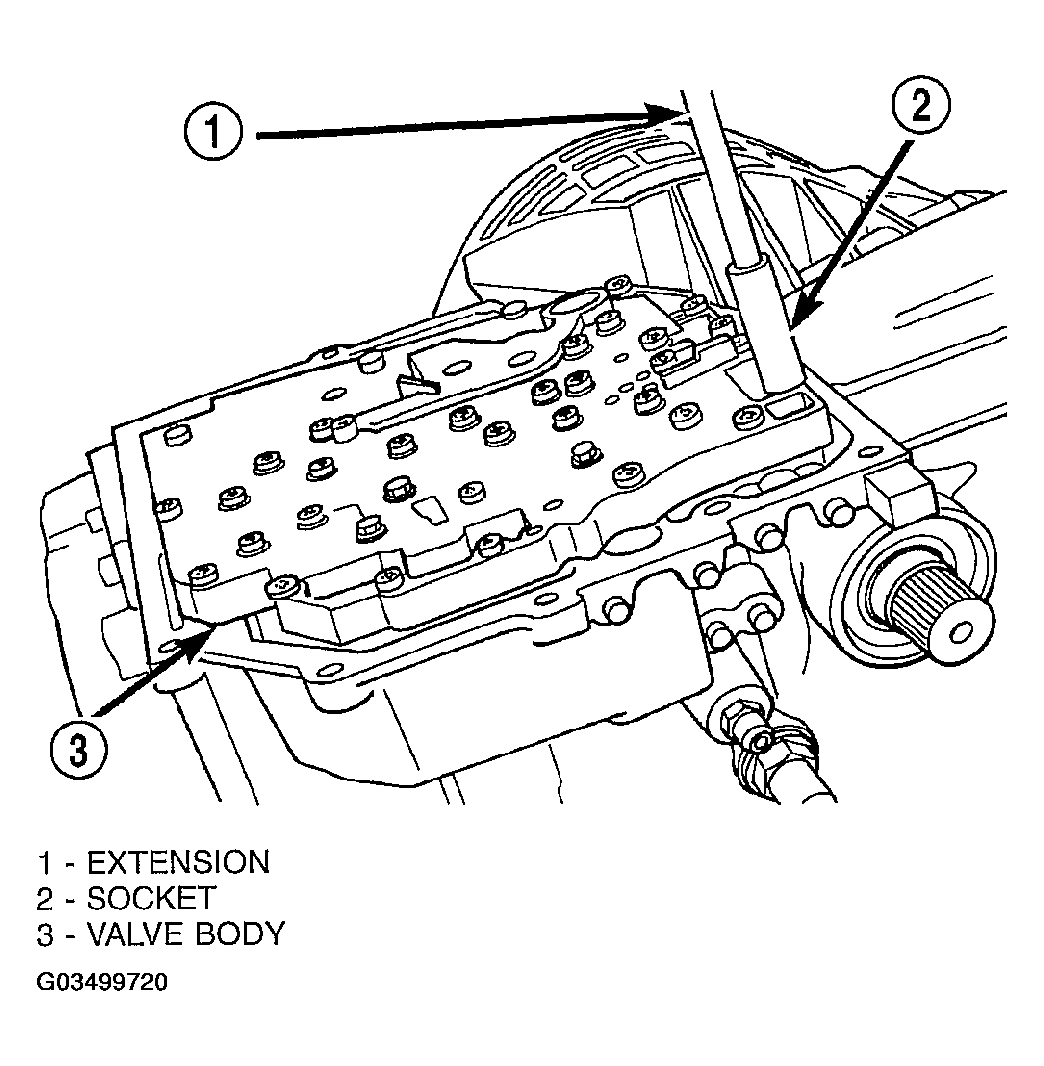 1
2
3

1 - EXTENSION
2 - SOCKET
3 - VALVE BODY

G03499720