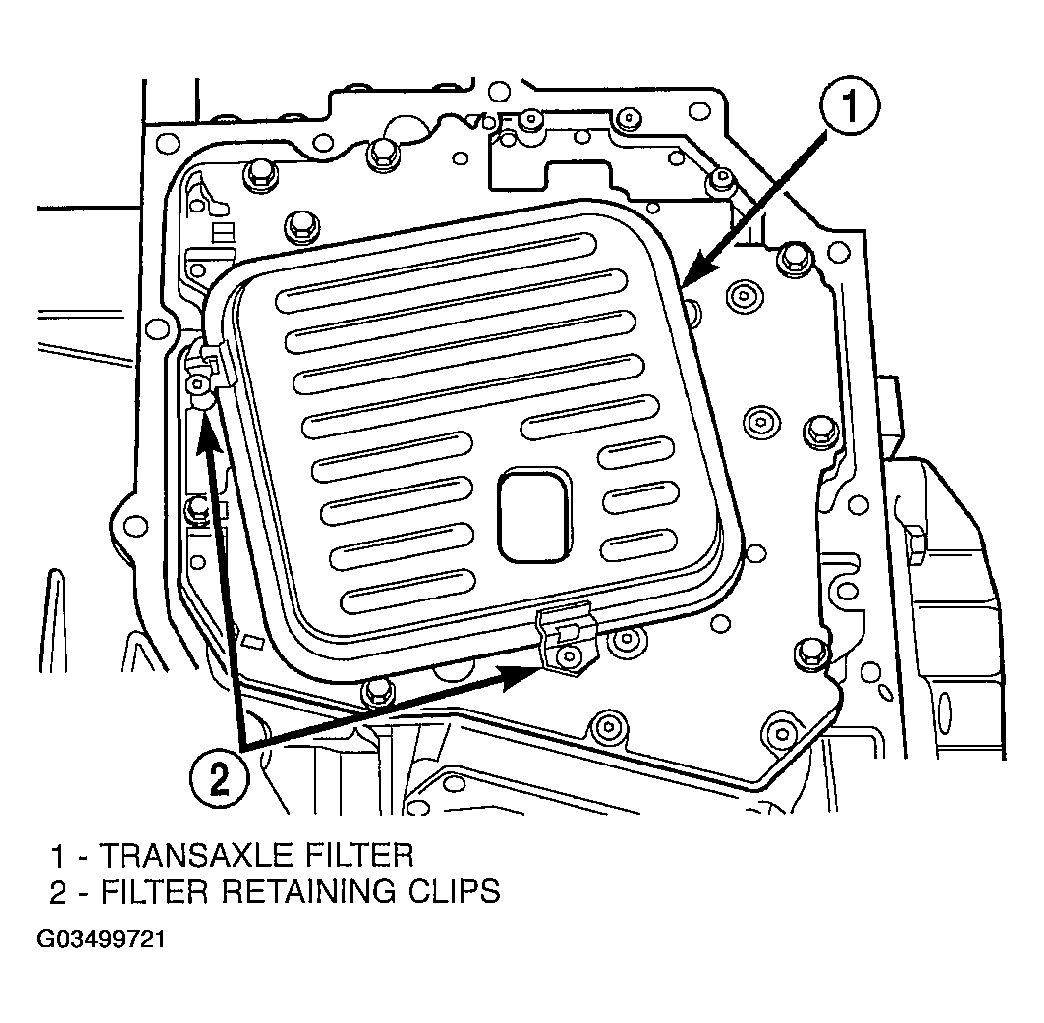 1

2

1 - TRANSAXLE FILTER
2 - FILTER RETAINING CLIPS

G03499721