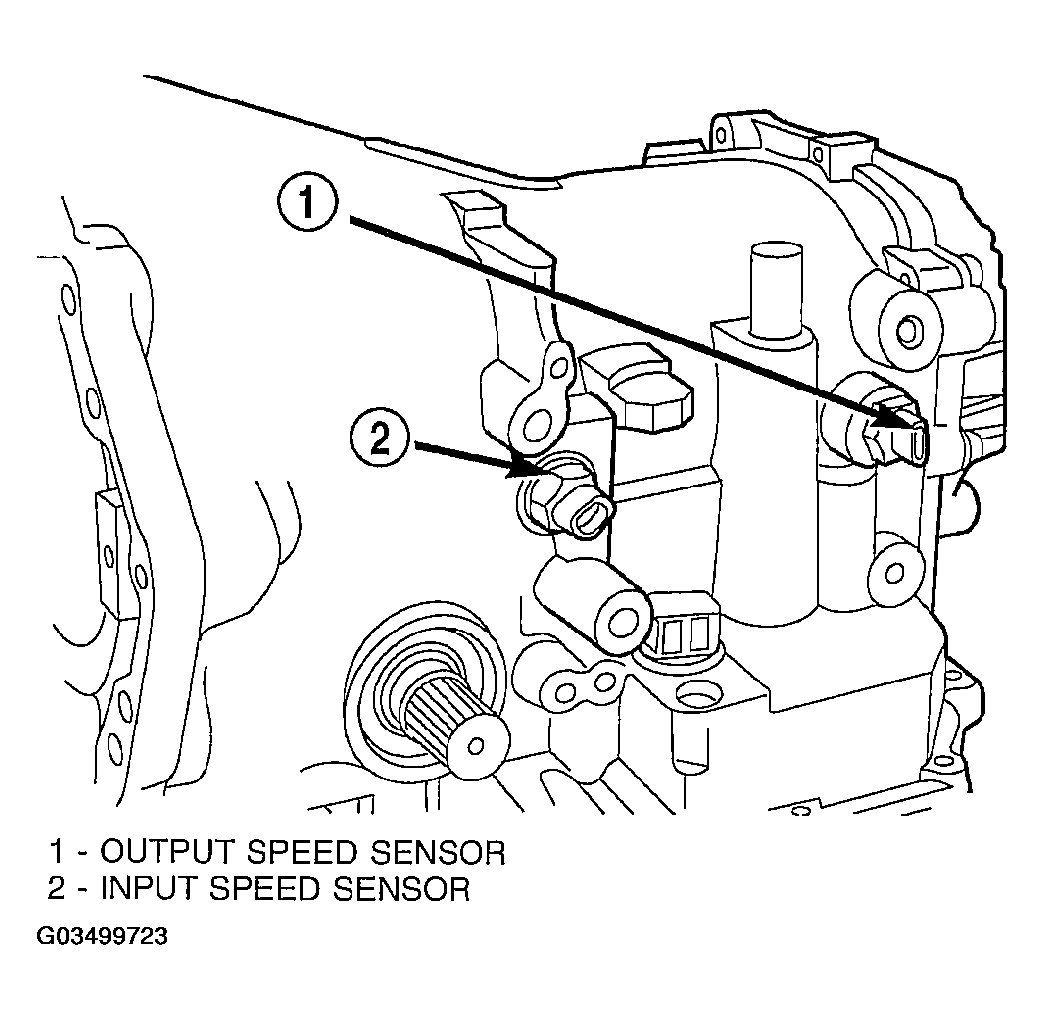 1

2

1 - OUTPUT SPEED SENSOR
2 - INPUT SPEED SENSOR

G03499723