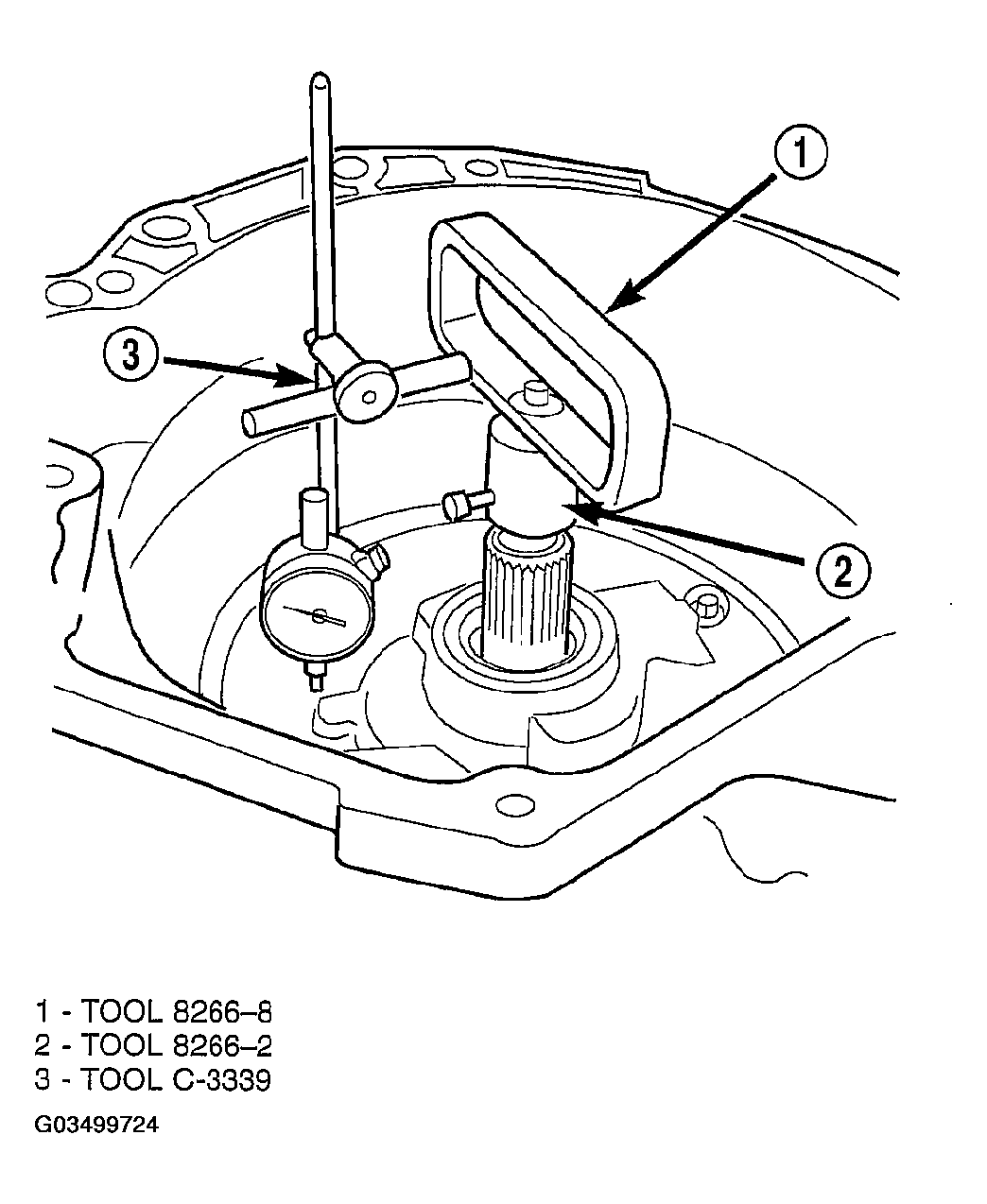 1

3

2

1 - TOOL 8266–8
2 - TOOL 8266–2
3 - TOOL C-3339

G03499724