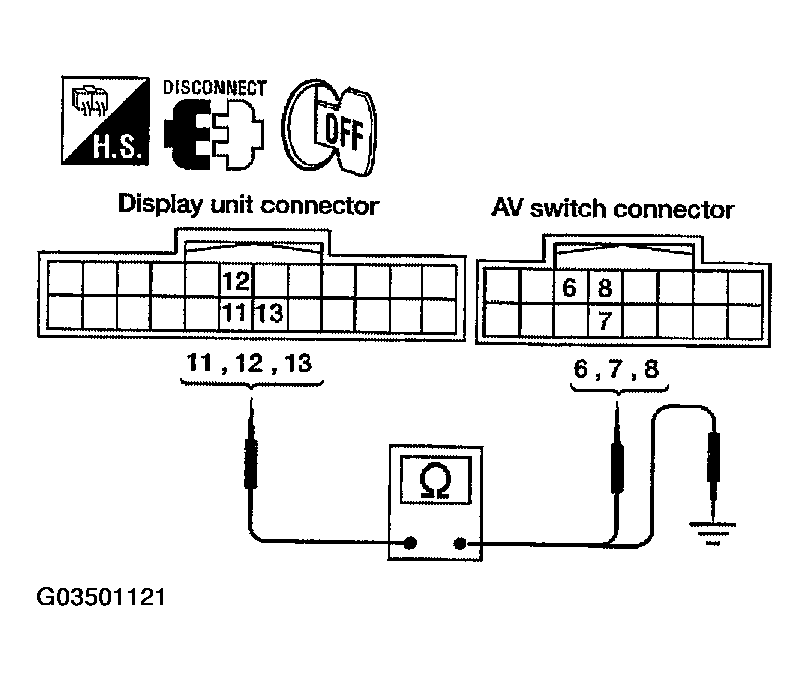 H.S.
DISCONNECT
OFF

Display unit connector
12
11 13
11 , 12 , 13

AV switch connector
6 8
7
6 , 7 , 8

Ω

G03501121