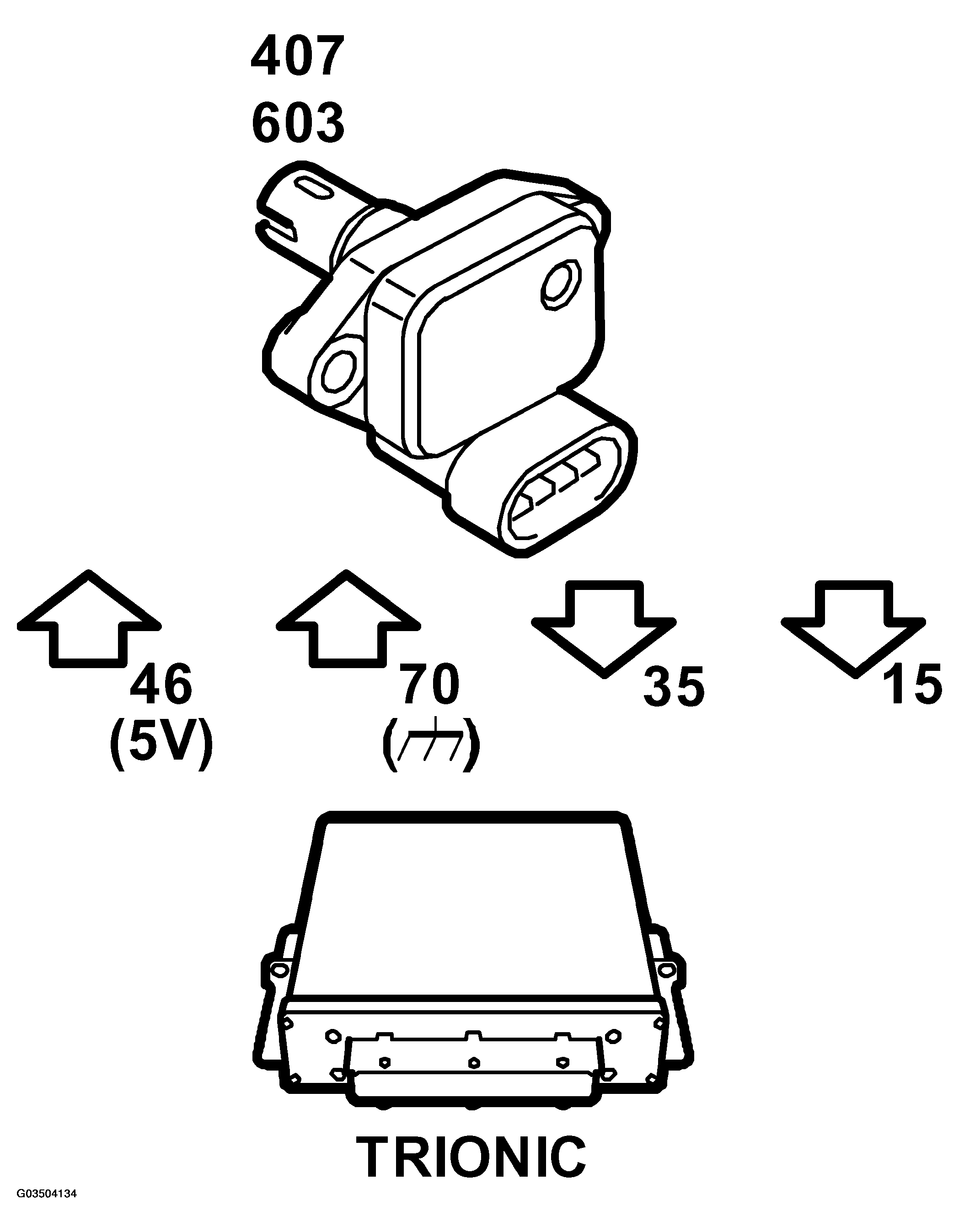 407
603

46
(5V)

70
( )

35

15

TRIONIC

G03504134