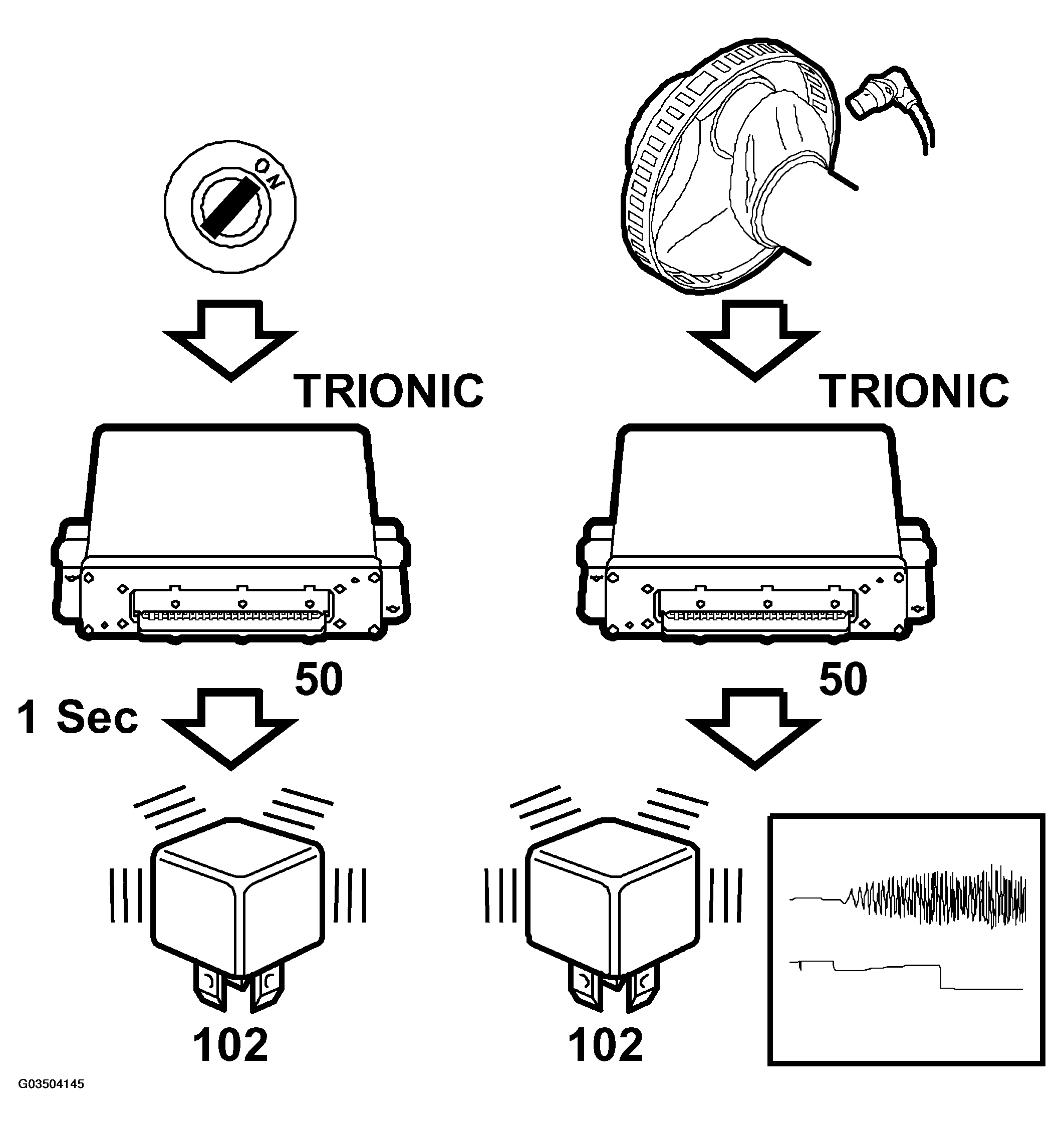 ON

TRIONIC

50

1 Sec

102

TRIONIC

50

102

G03504145