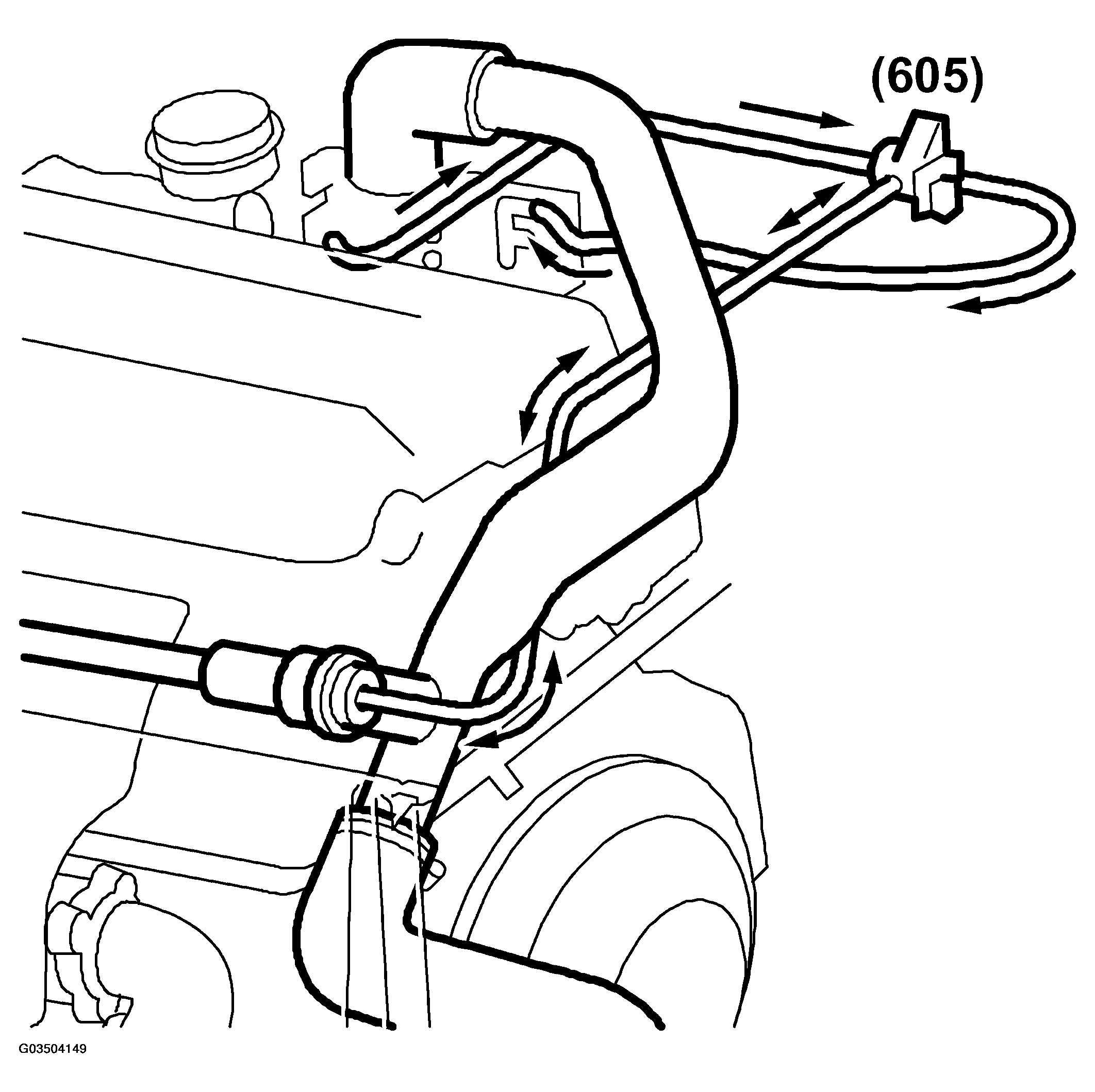 (605)

G03504149