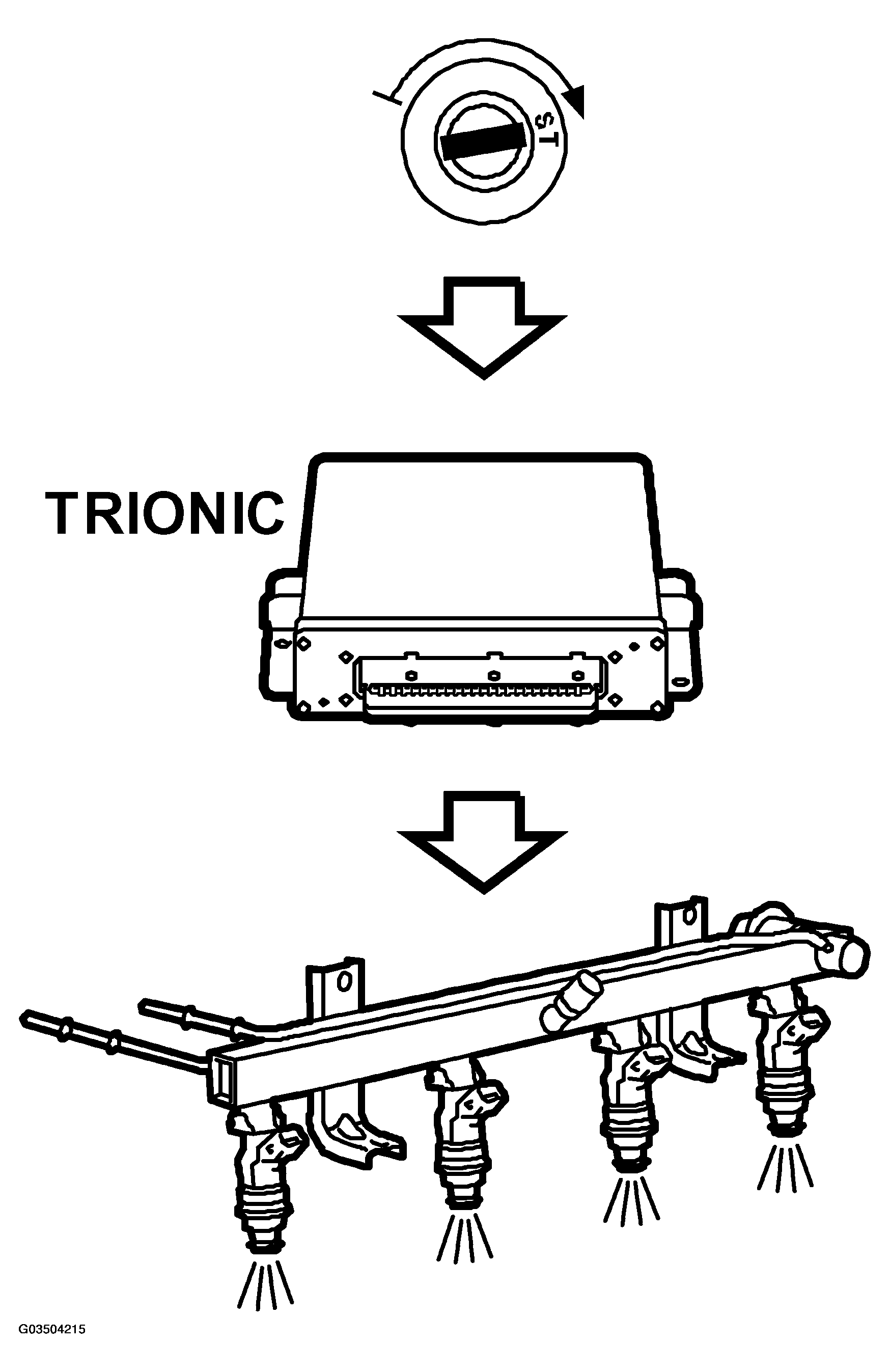 ST

TRIONIC

G03504215